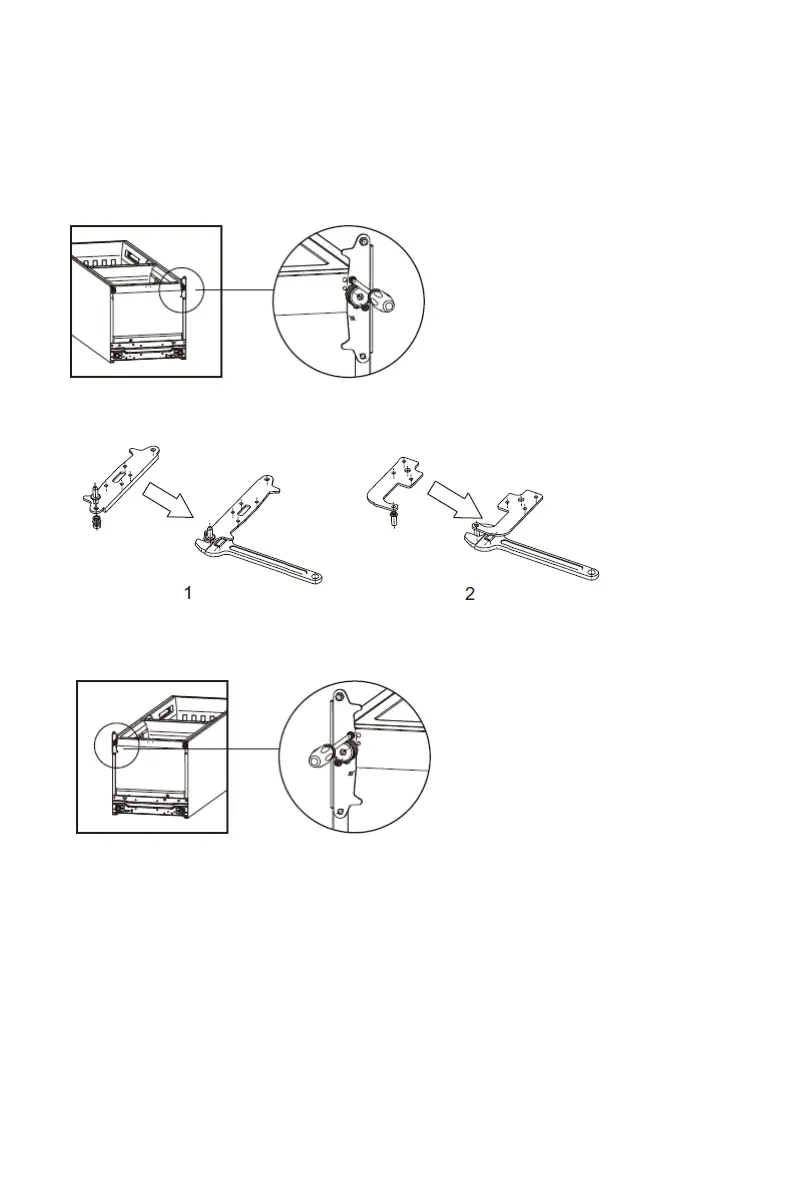 1

2