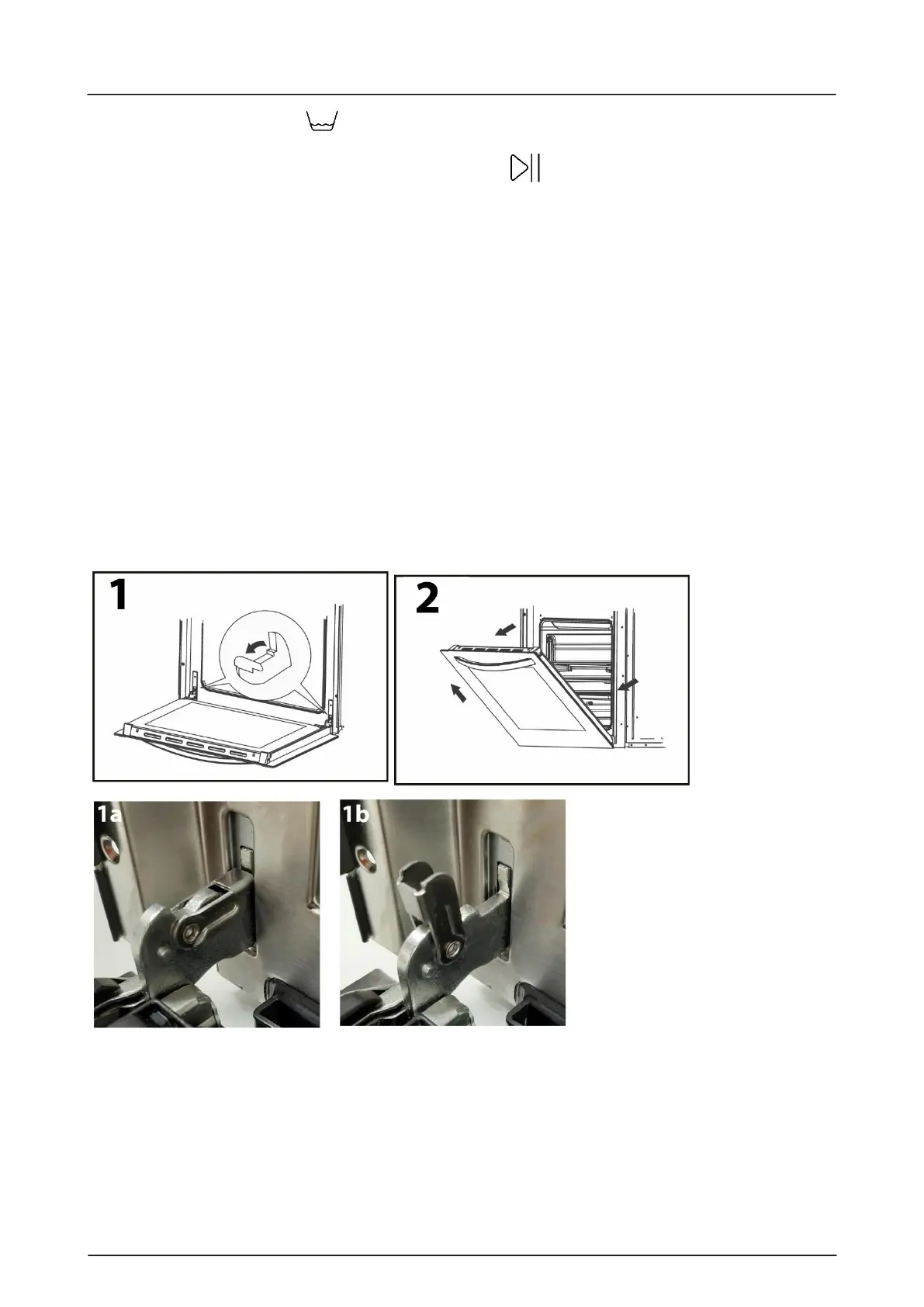 1

2

1a

1b