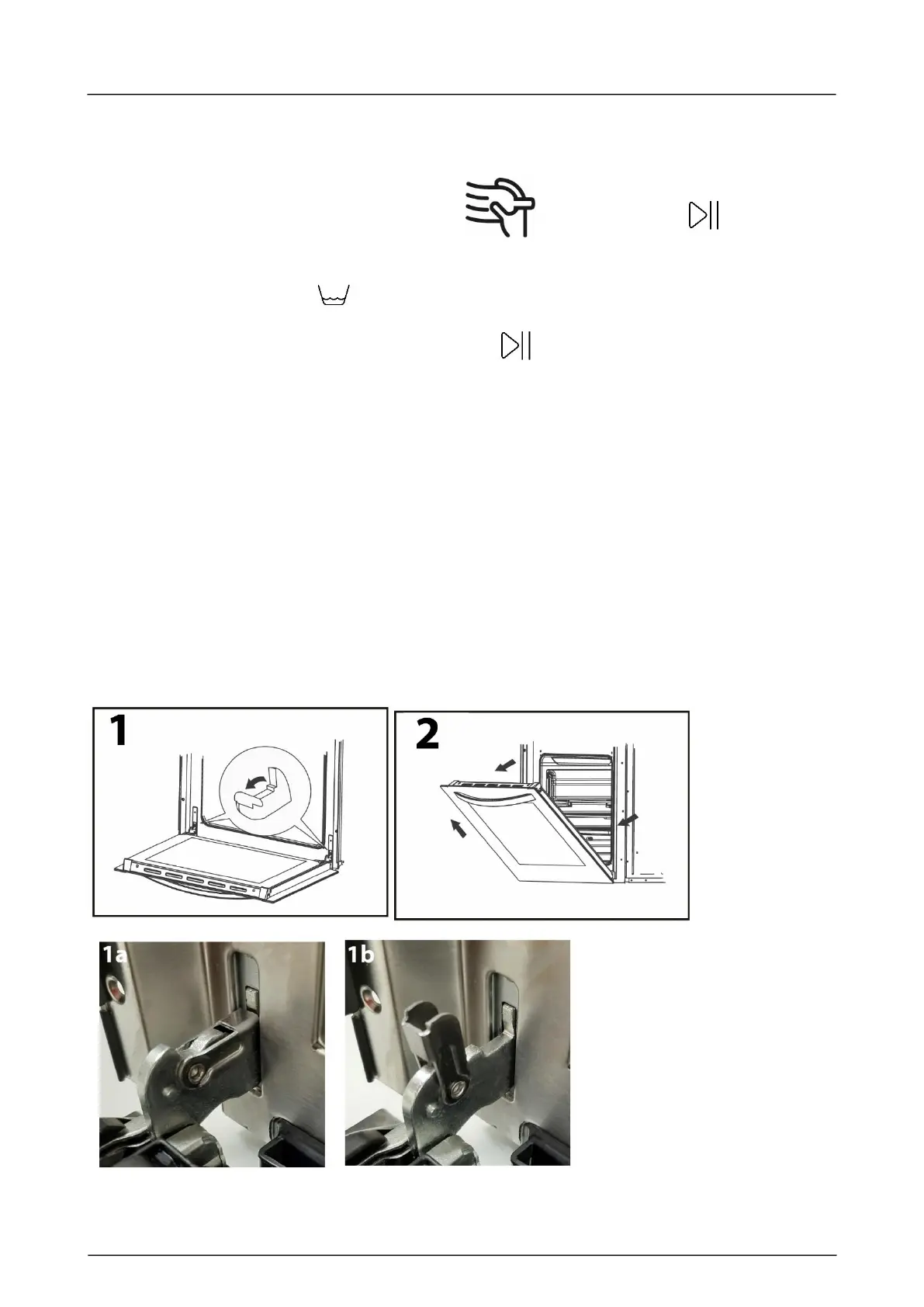 1

2

1a

1b