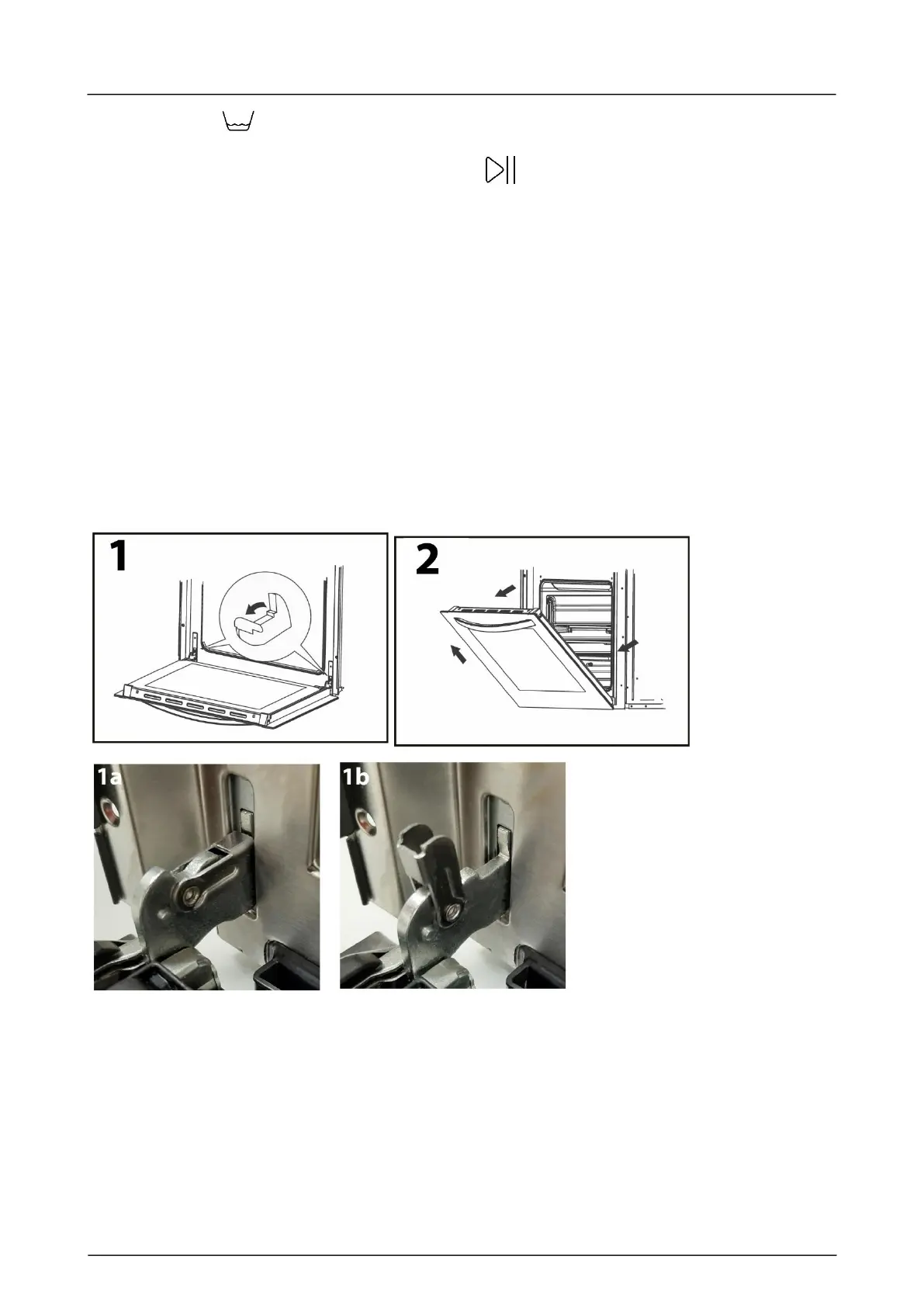 1

2

1a

1b