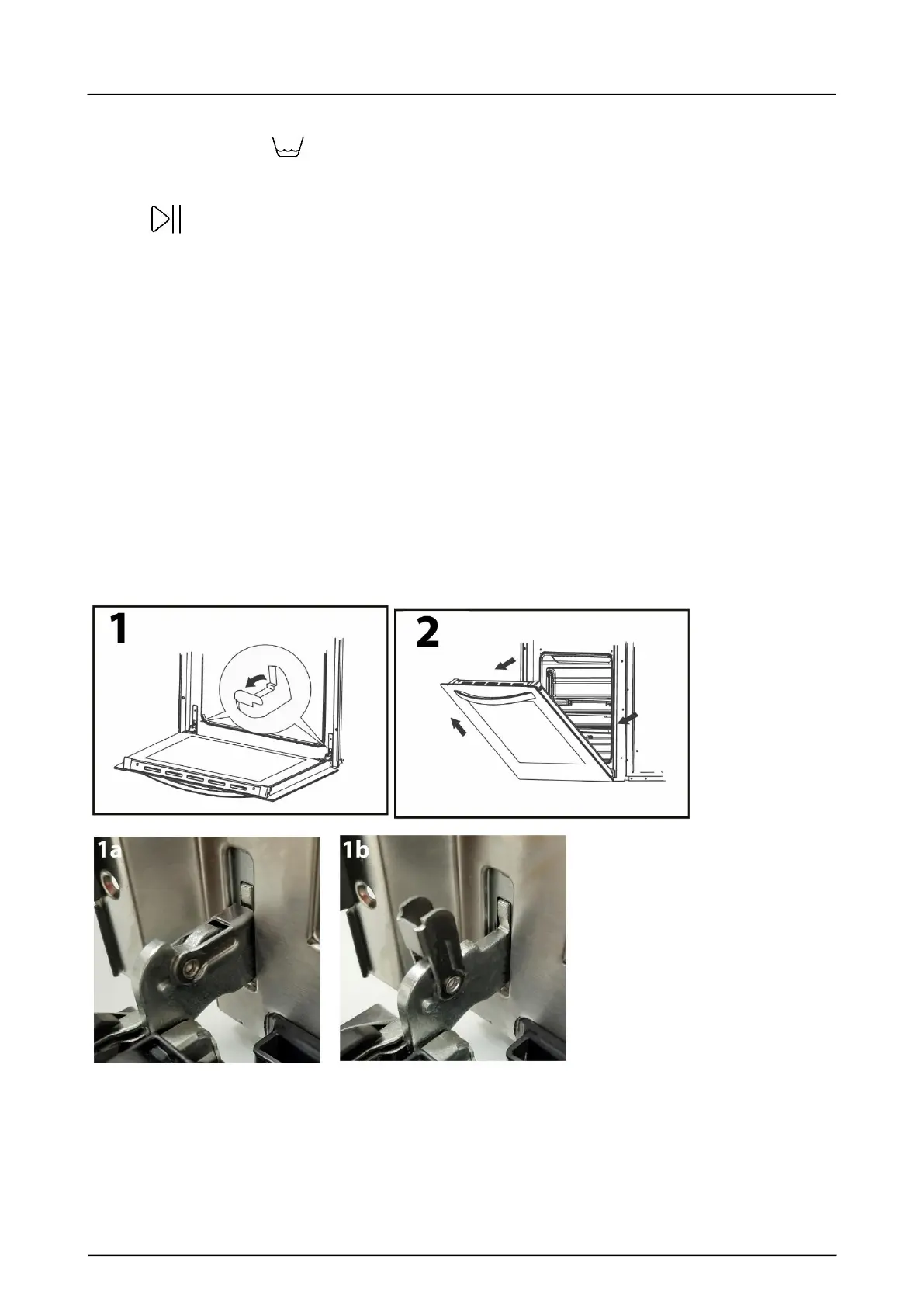 1

2

1a

1b