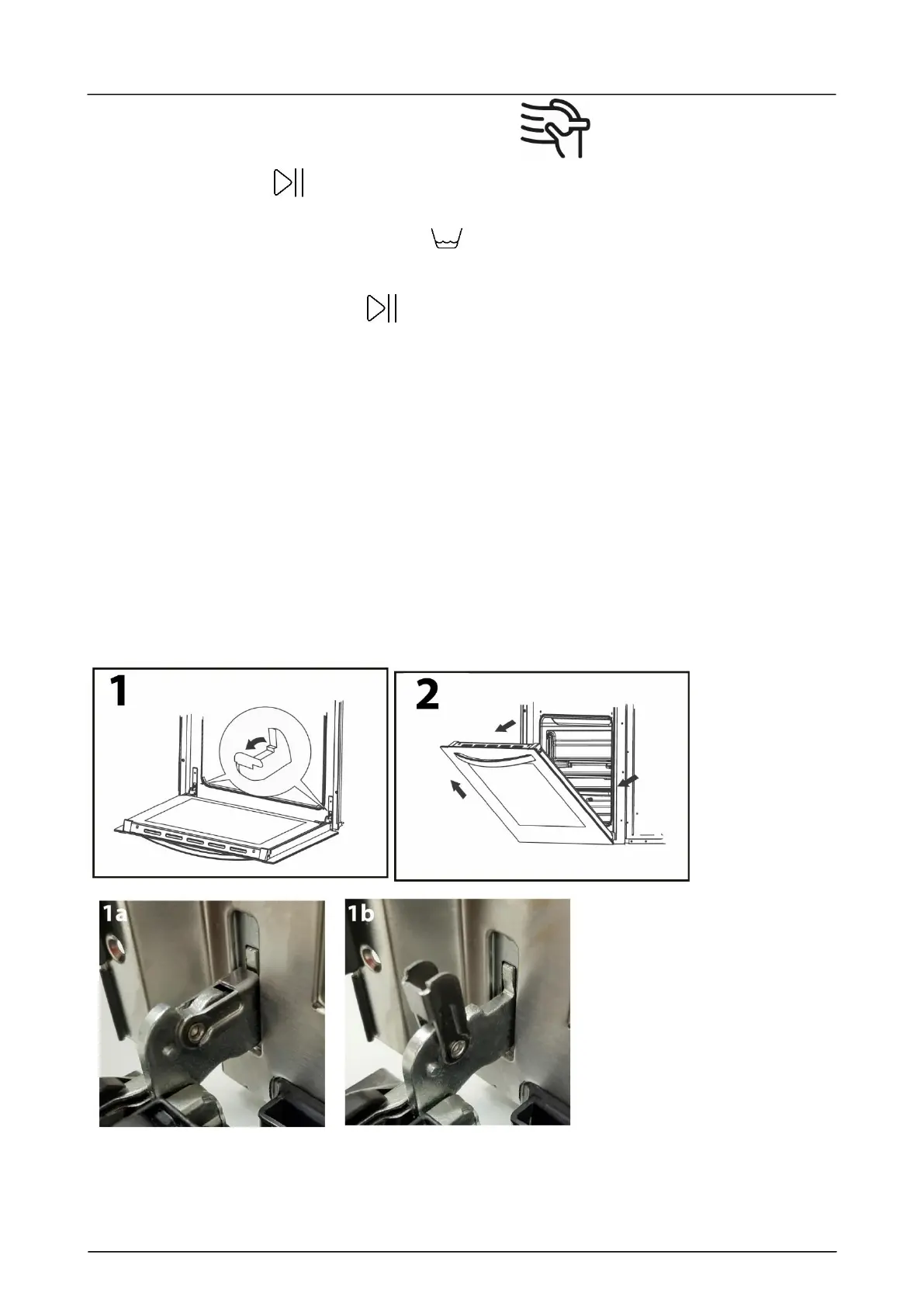 1

2

1a

1b