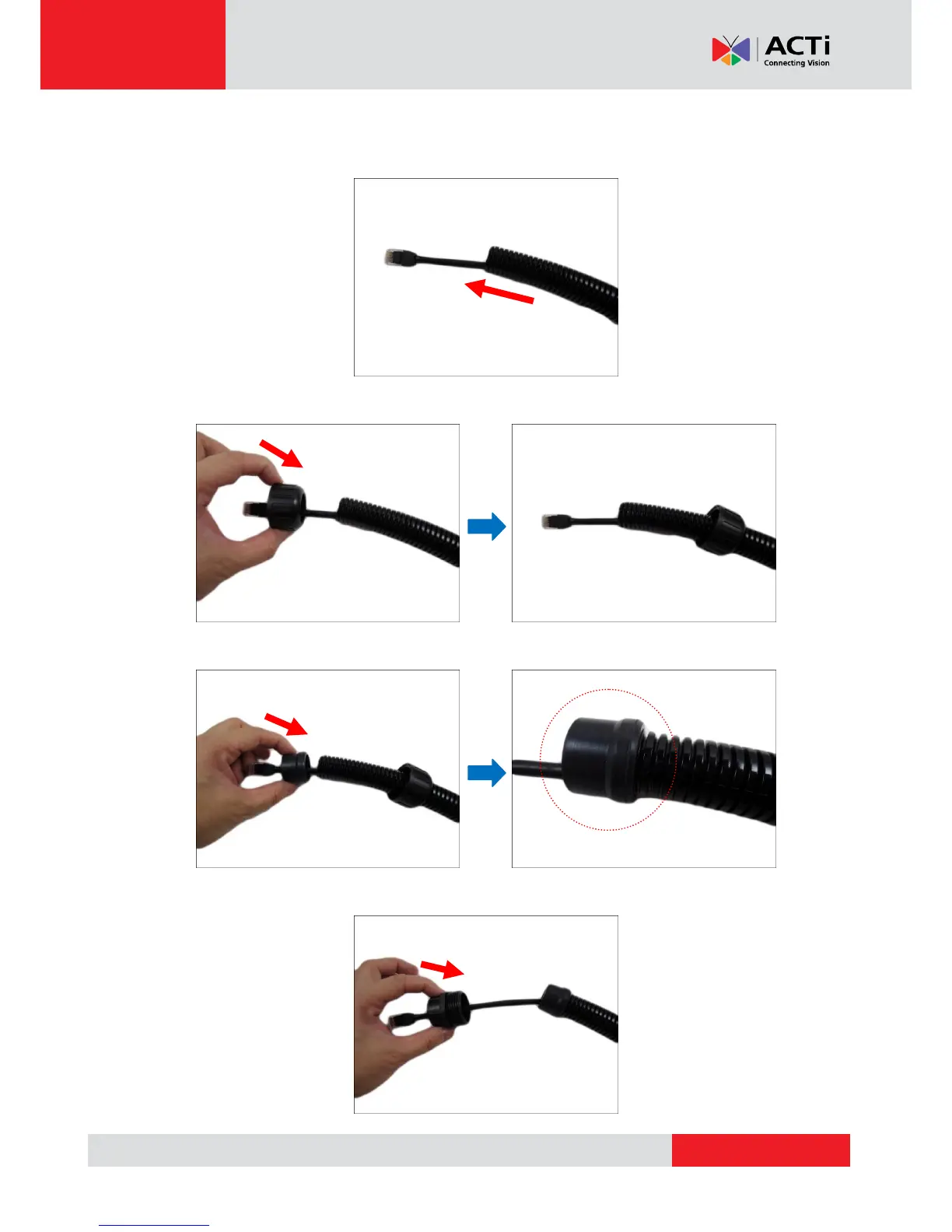 ACTi
Connecting Vision