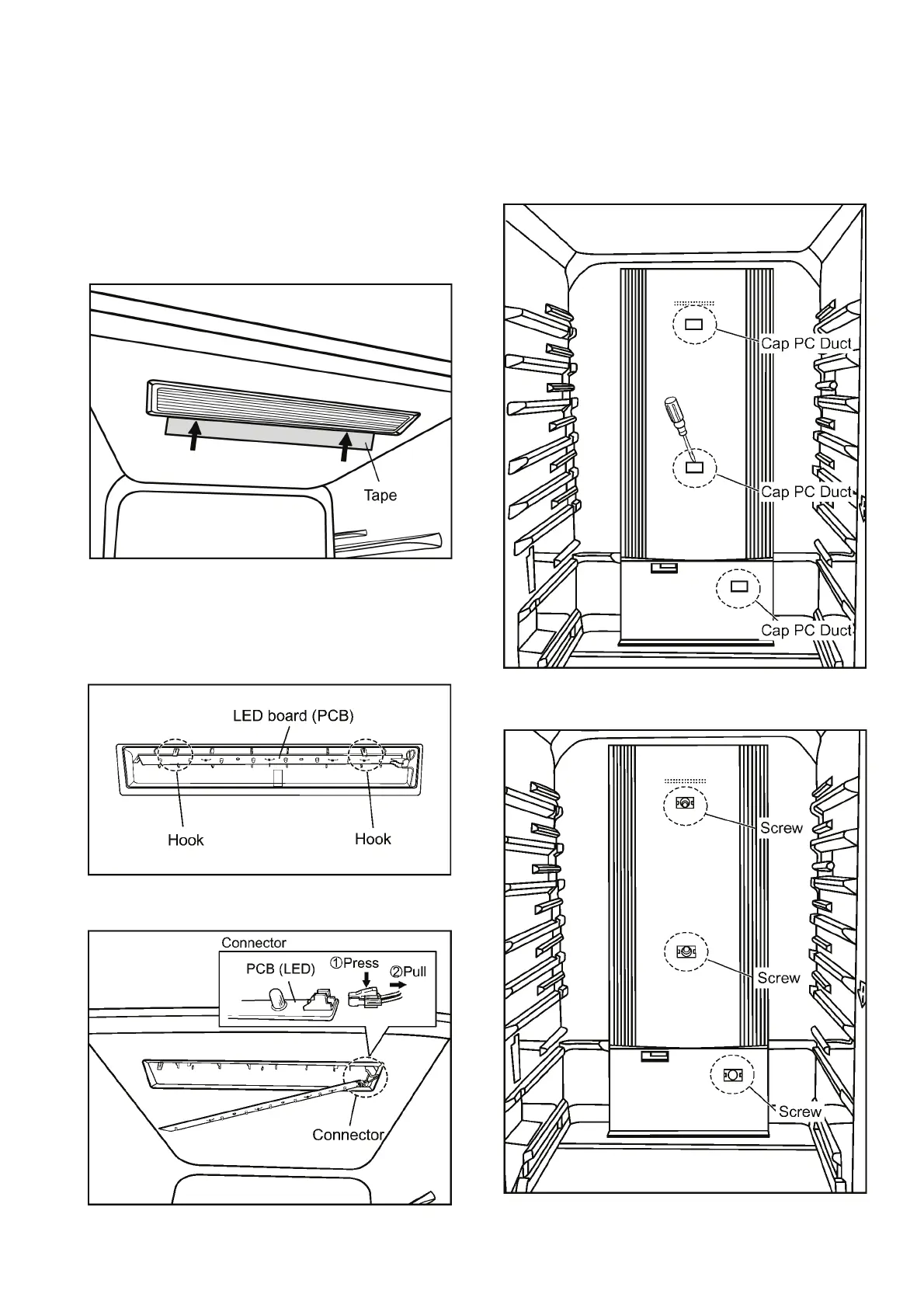 Tape

LED board (PCB)

Hook

Hook

Connector

PCB (LED)

①Press

②Pull

Connector

Cap PC Duct

Cap PC Duct

Cap PC Duct

Screw

Screw

Screw