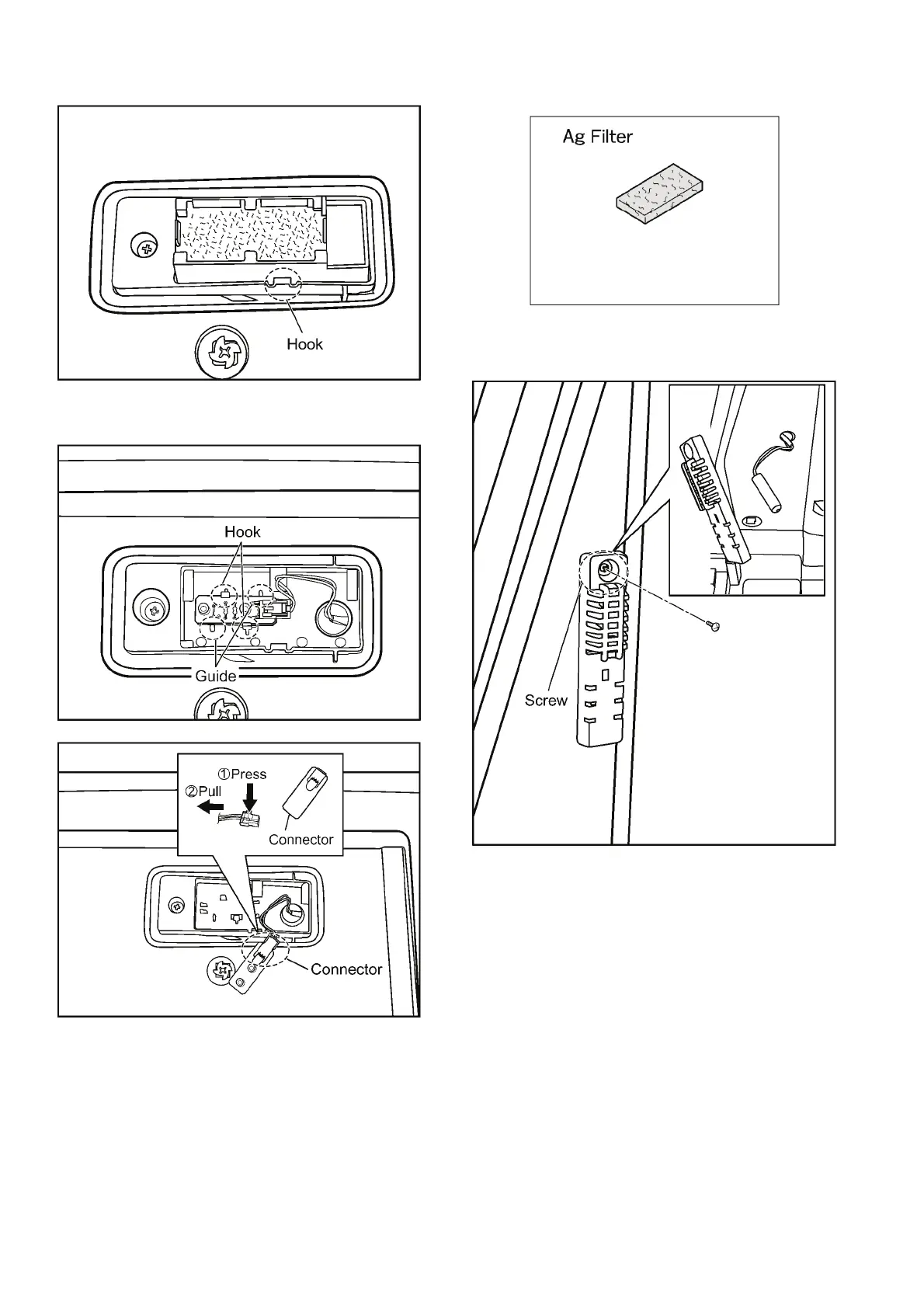 Hook

Hook

Guide

①Press
②Pull
Connector

Connector

Ag Filter

Screw