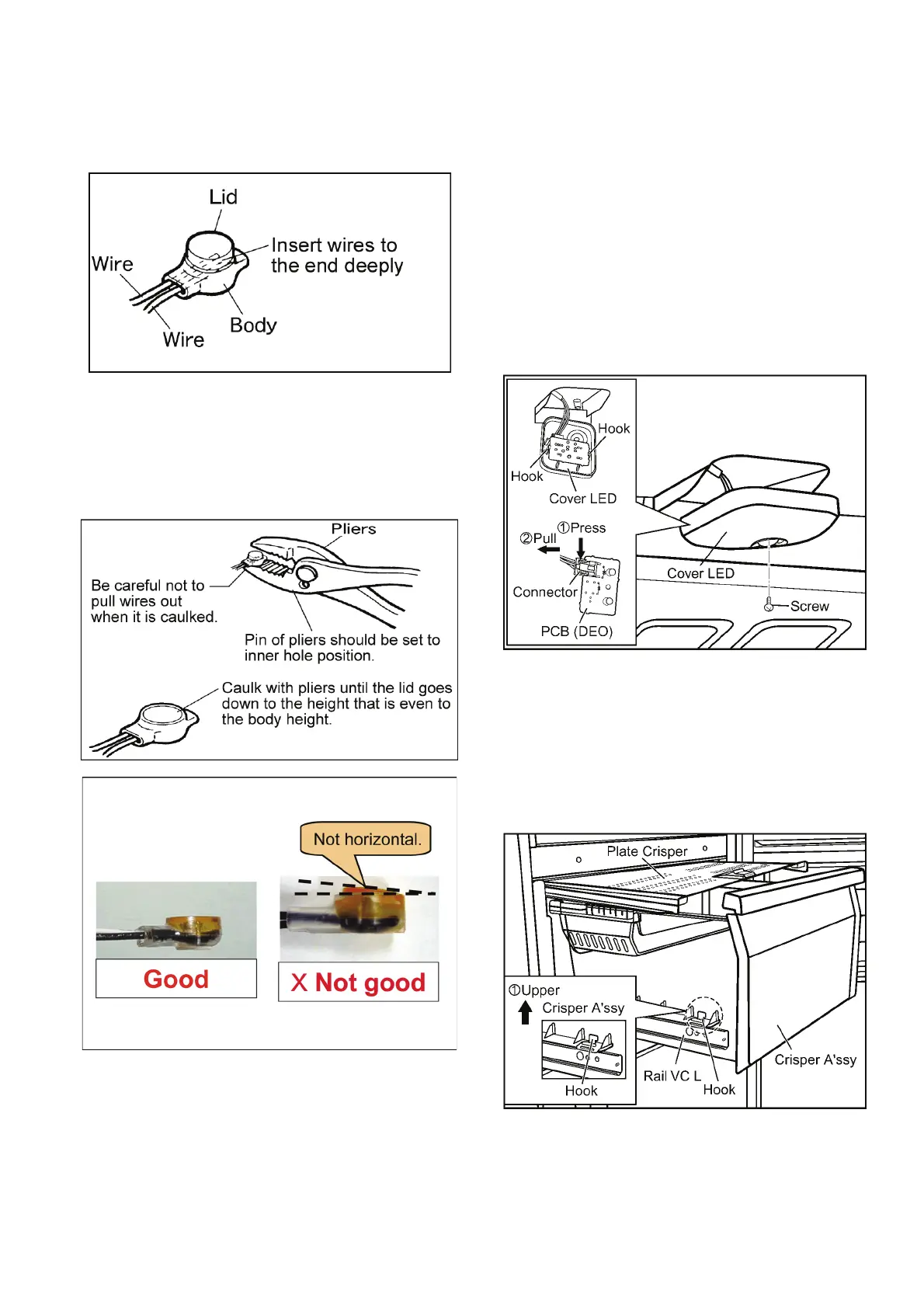 Lid
Wire
Insert wires to the end deeply
Body
Wire

Pliers
Be careful not to pull wires out when it is caulked.
Pin of pliers should be set to inner hole position.
Caulk with pliers until the lid goes down to the height that is even to the body height.

Not horizontal.
Good
X Not good

Hook
Hook
Cover LED
①Press
②Pull
Connector
PCB (DEO)
Cover LED
Screw

Plate Crisper
①Upper
Crisper A'ssy
Hook
Rail VC L
Hook
Crisper A'ssy