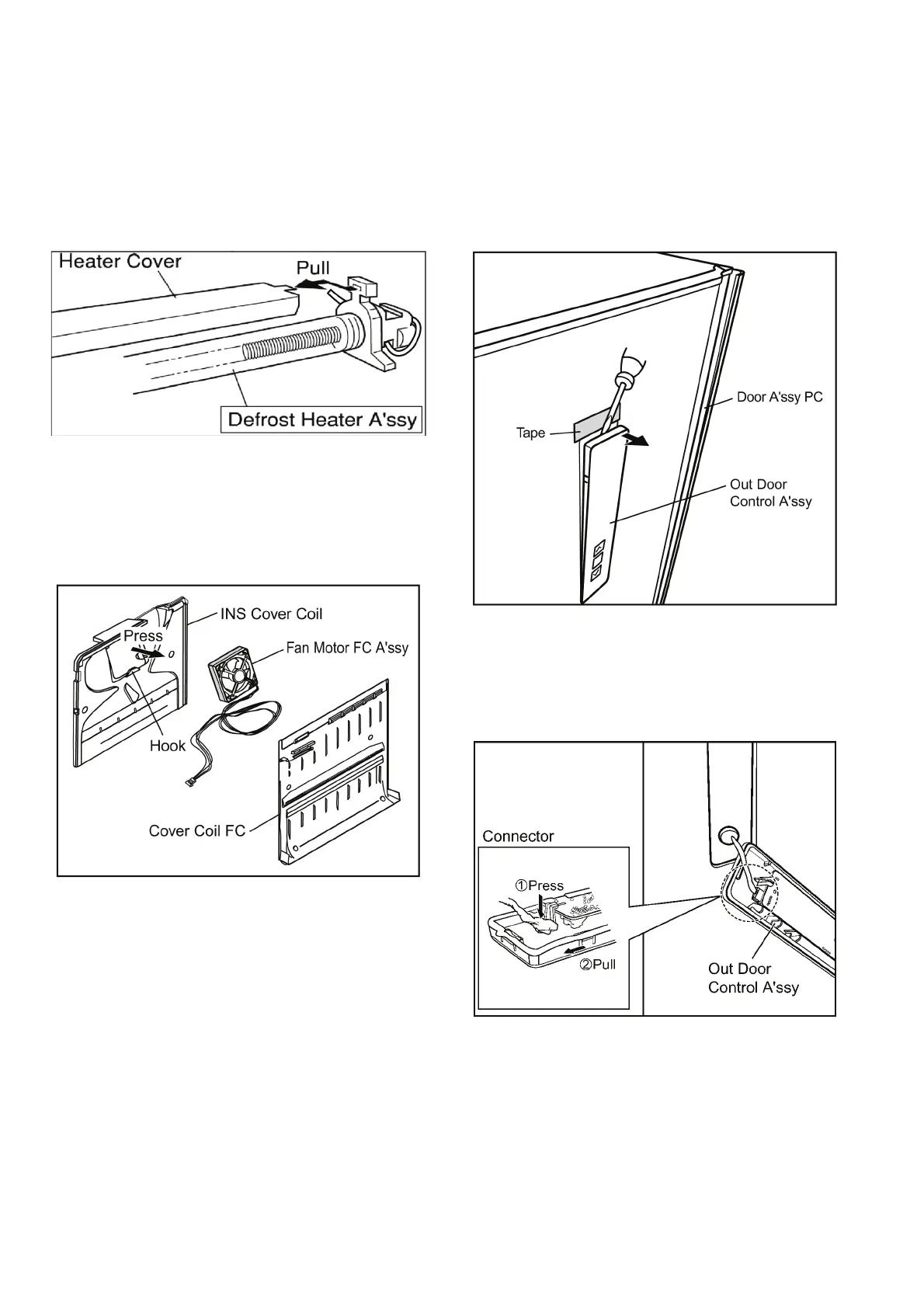 Heater Cover

Pull

Defrost Heater A'ssy

INS Cover Coil

Press

Fan Motor FC A'ssy

Hook

Cover Coil FC

Door A'ssy PC

Tape

Out Door Control A'ssy

Connector

①Press

②Pull

Out Door Control A'ssy