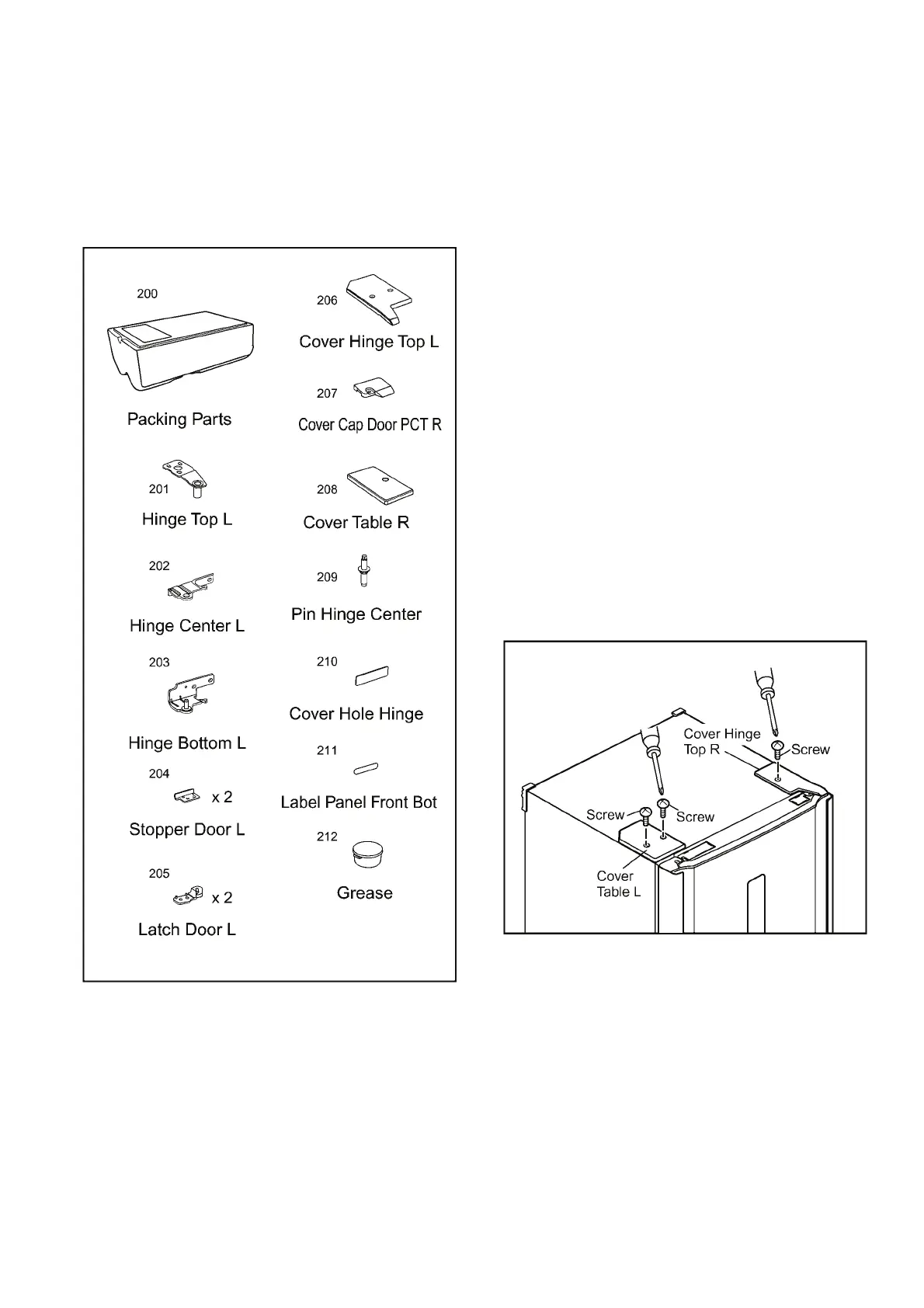 200

Packing Parts

201

Hinge Top L

202

Hinge Center L

203

Hinge Bottom L

204

x 2

Stopper Door L

205

x 2

Latch Door L

206

Cover Hinge Top L

207

Cover Cap Door PCT R

208

Cover Table R

209

Pin Hinge Center

210

Cover Hole Hinge

211

Label Panel Front Bot

212

Grease

Cover Hinge Top R

Screw

Screw

Screw

Cover Table L