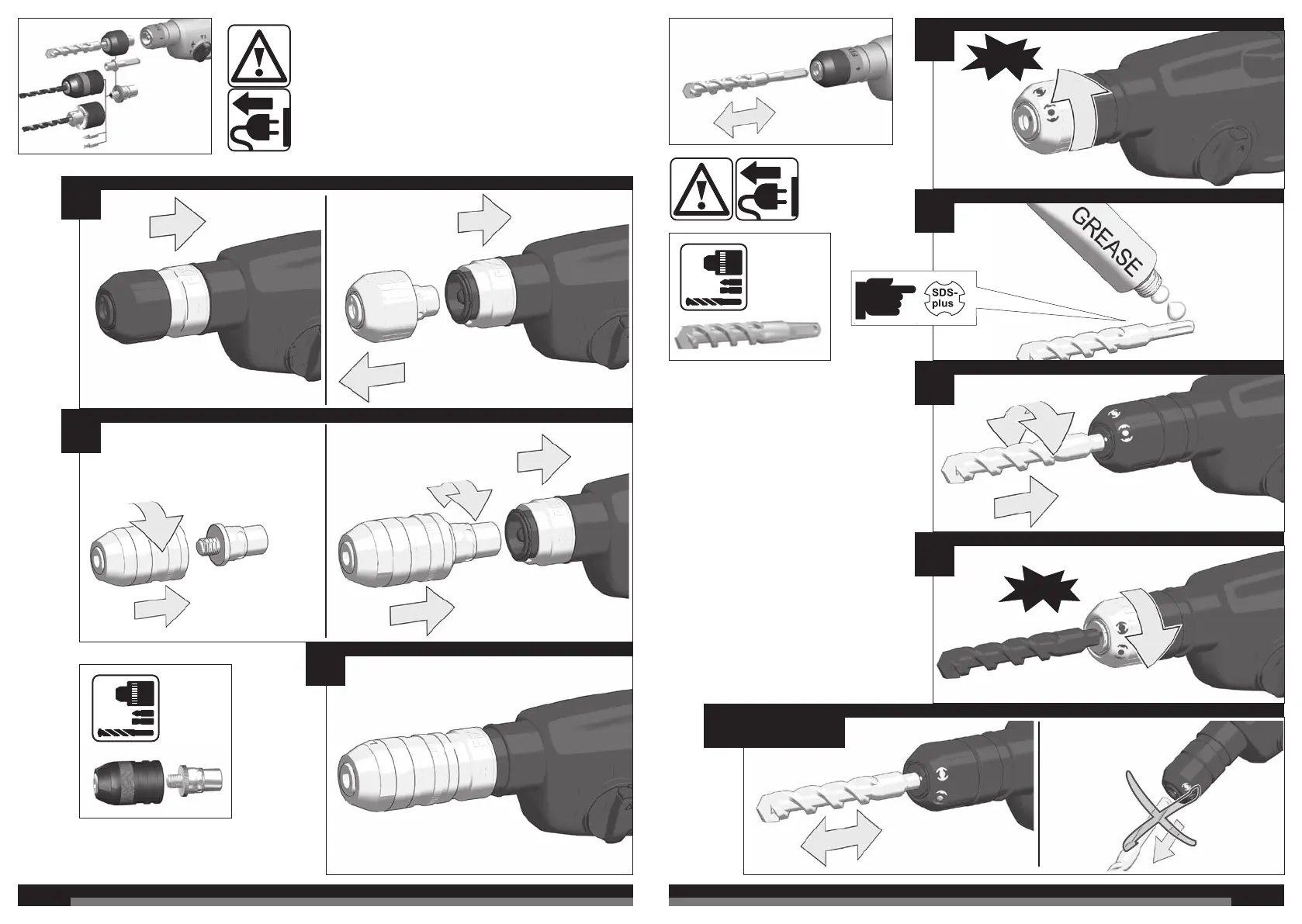 GREASE

SDS-plus