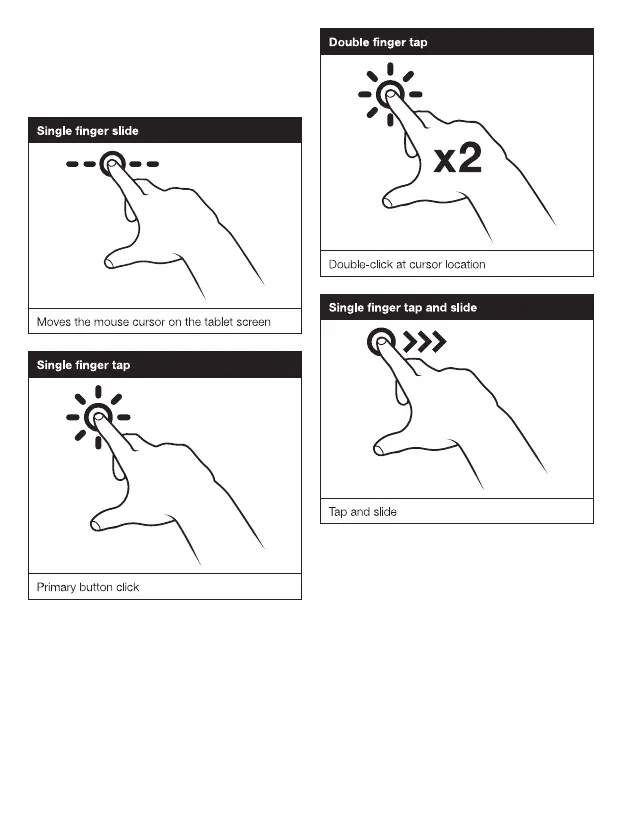 Single finger slide

Moves the mouse cursor on the tablet screen

Single finger tap

Primary button click

Double finger tap

x2

Double-click at cursor location

Single finger tap and slide

Tap and slide