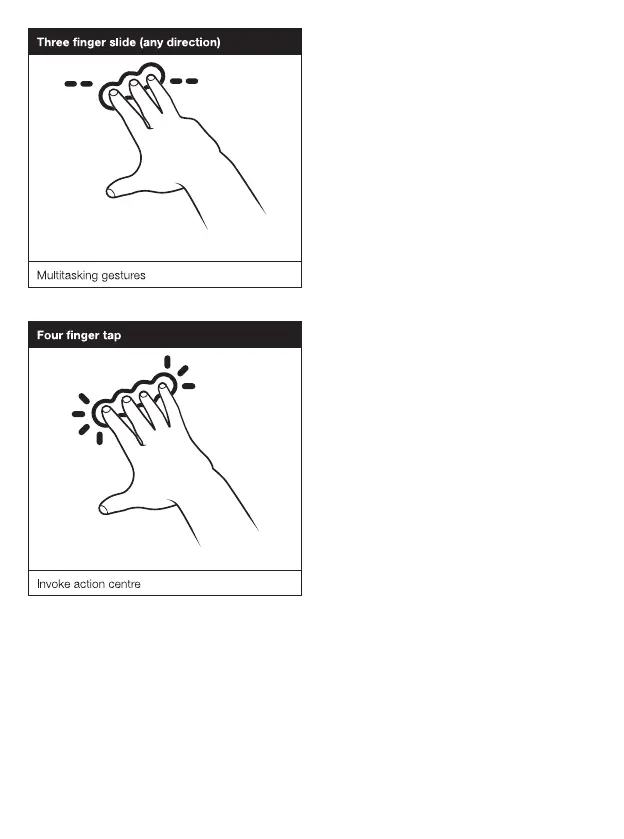 Three finger slide (any direction)

Multitasking gestures

Four finger tap

Invoke action centre