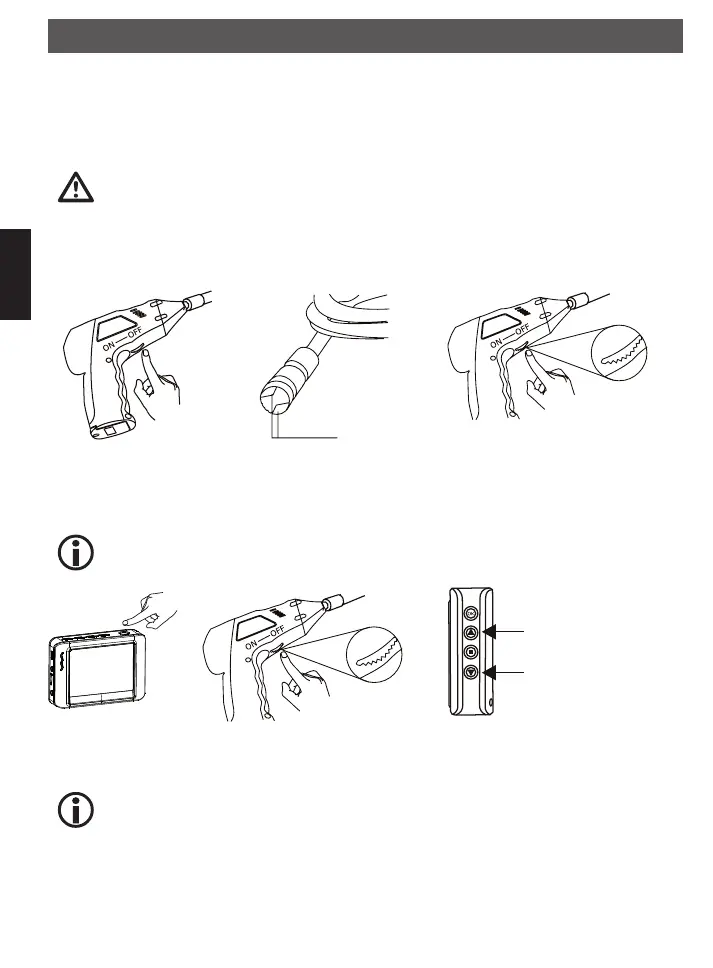 ON — OFF

ON — OFF

ON — OFF