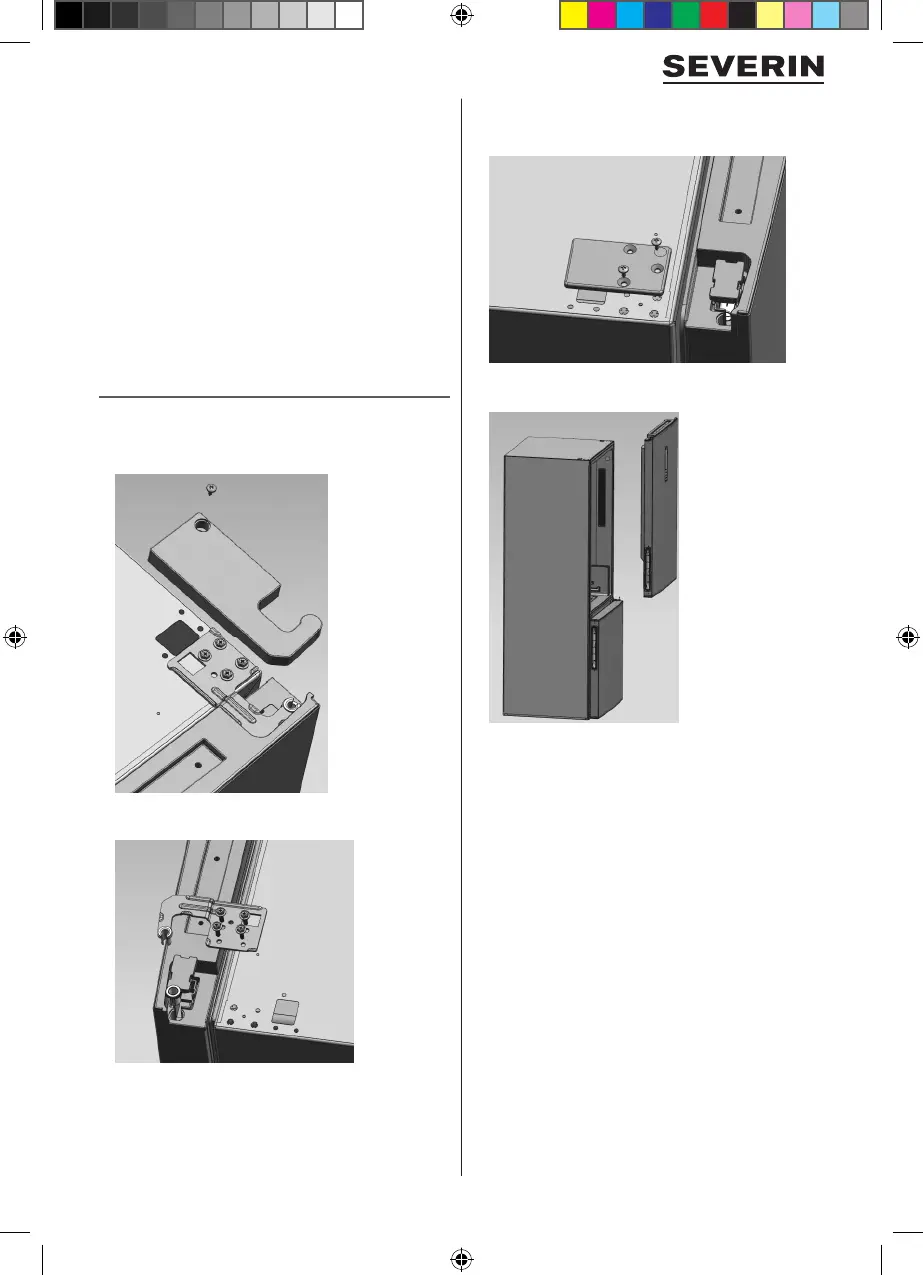 SEVERIN