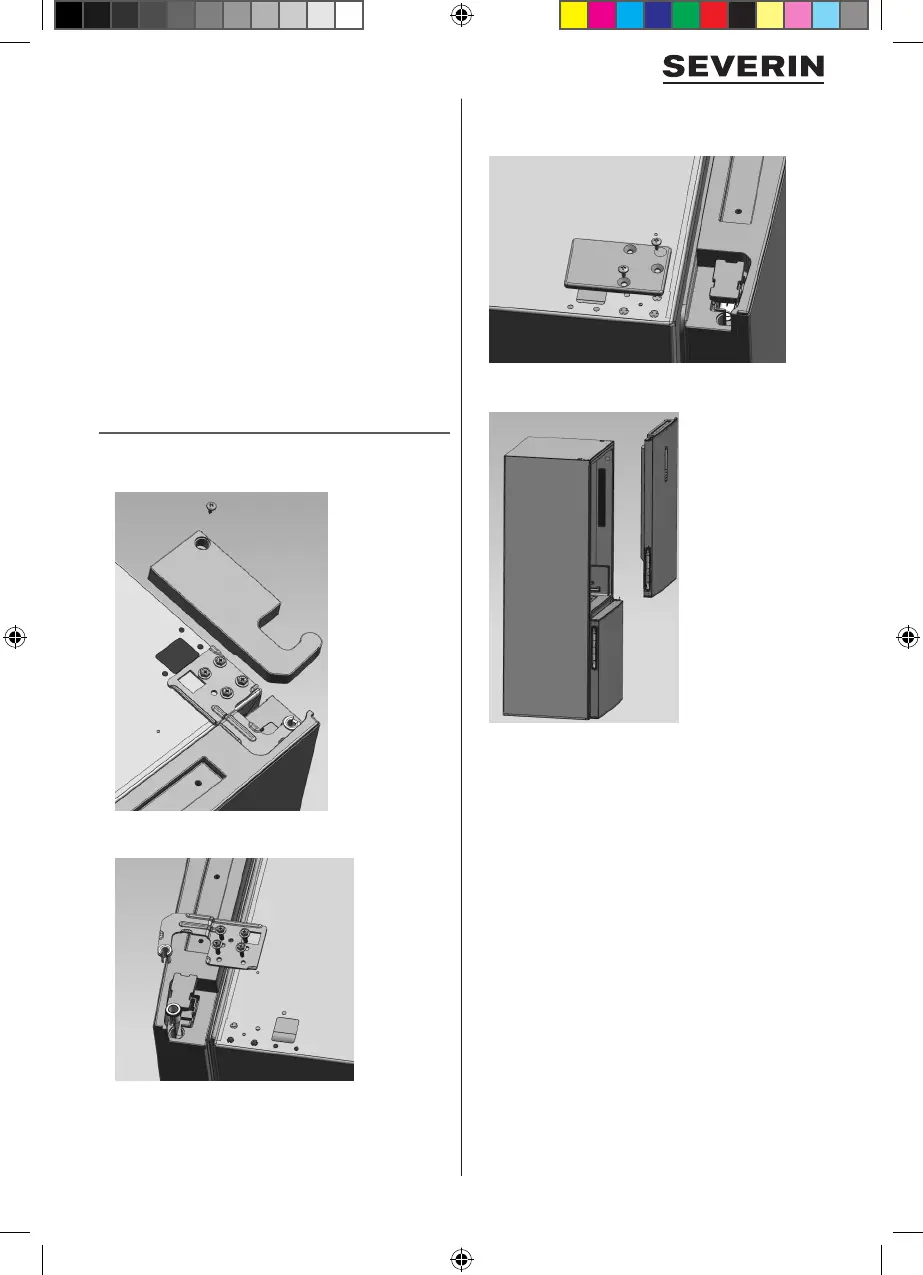 SEVERIN