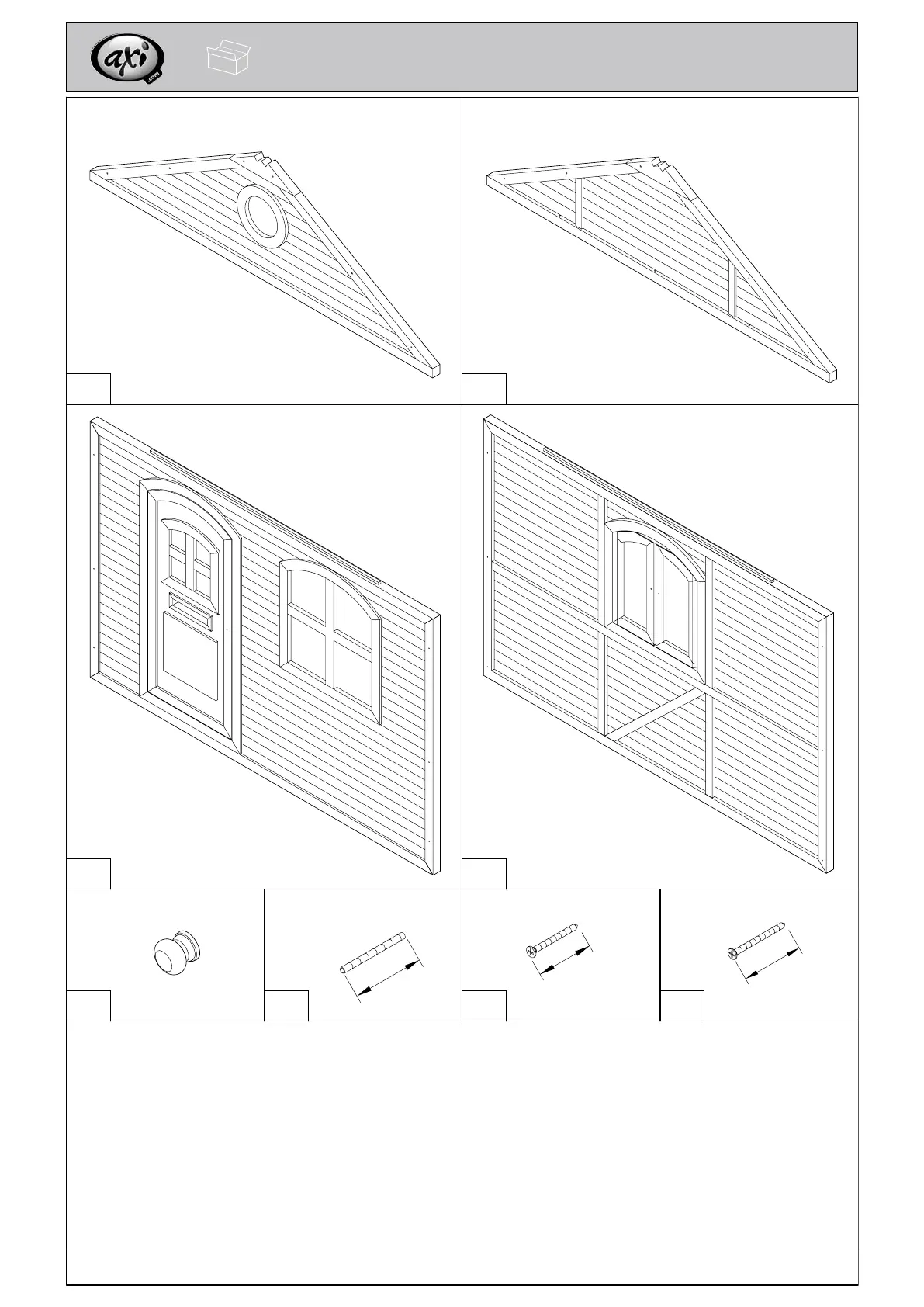 axi
.com