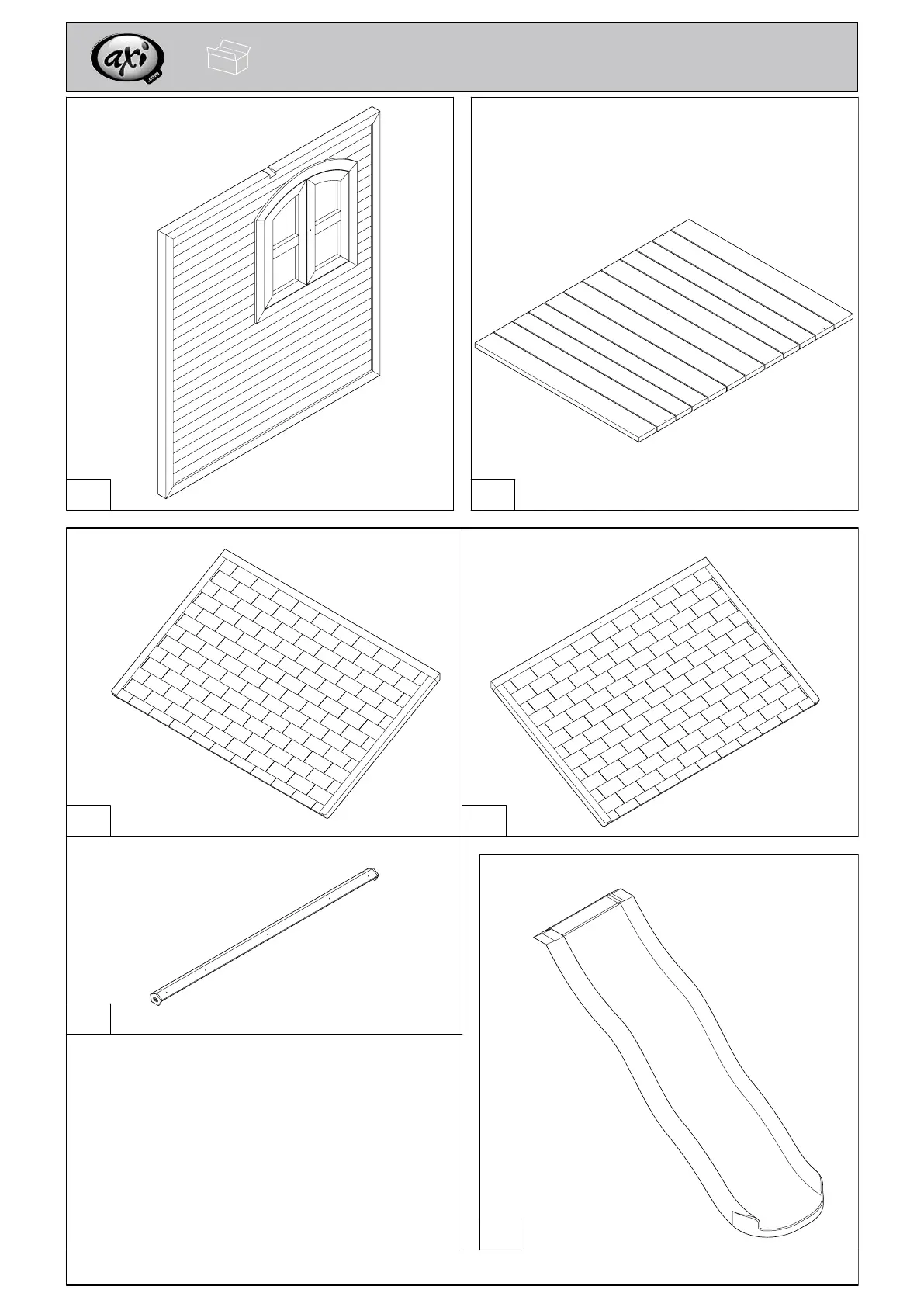 axi
.com