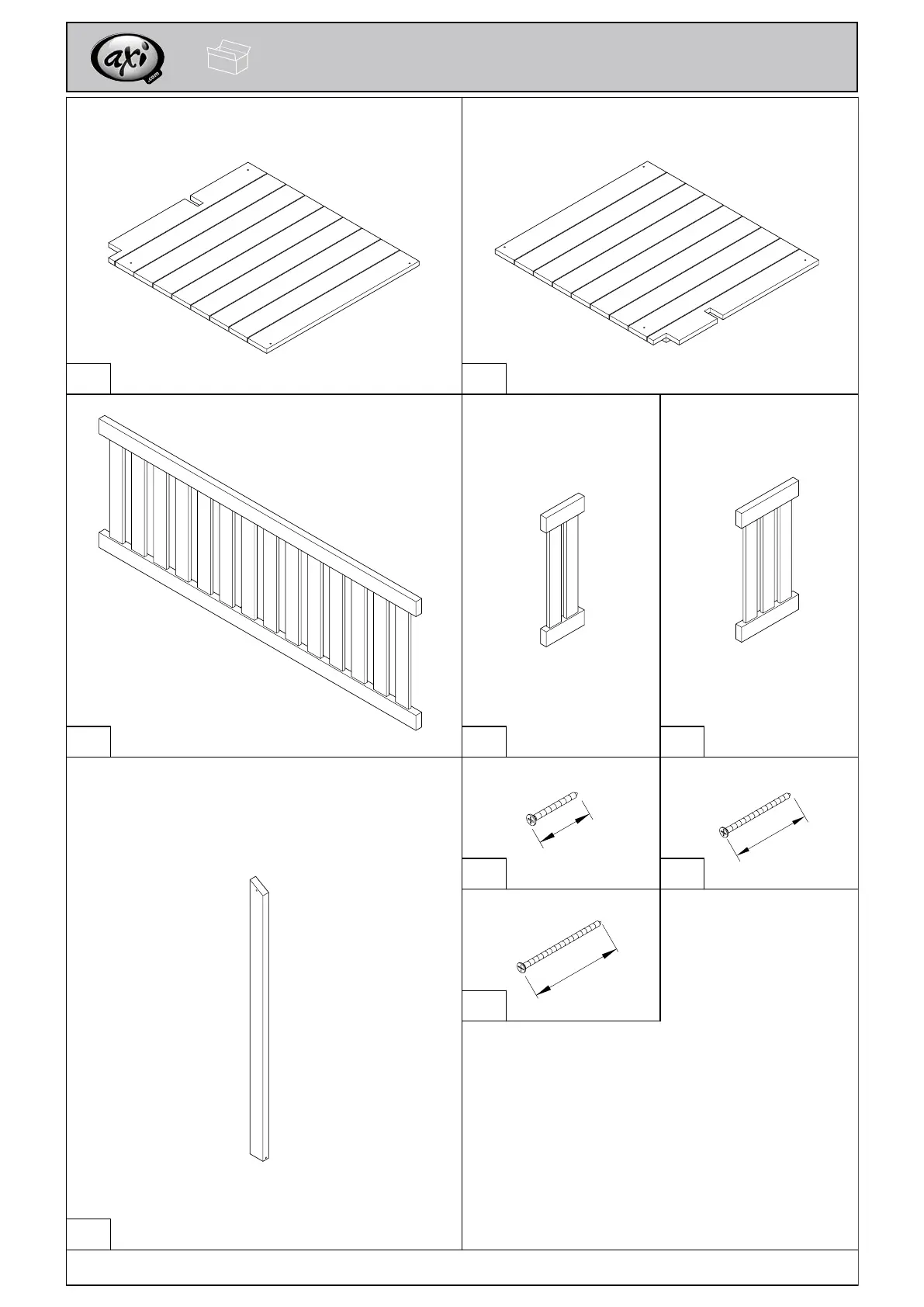 axi
.com