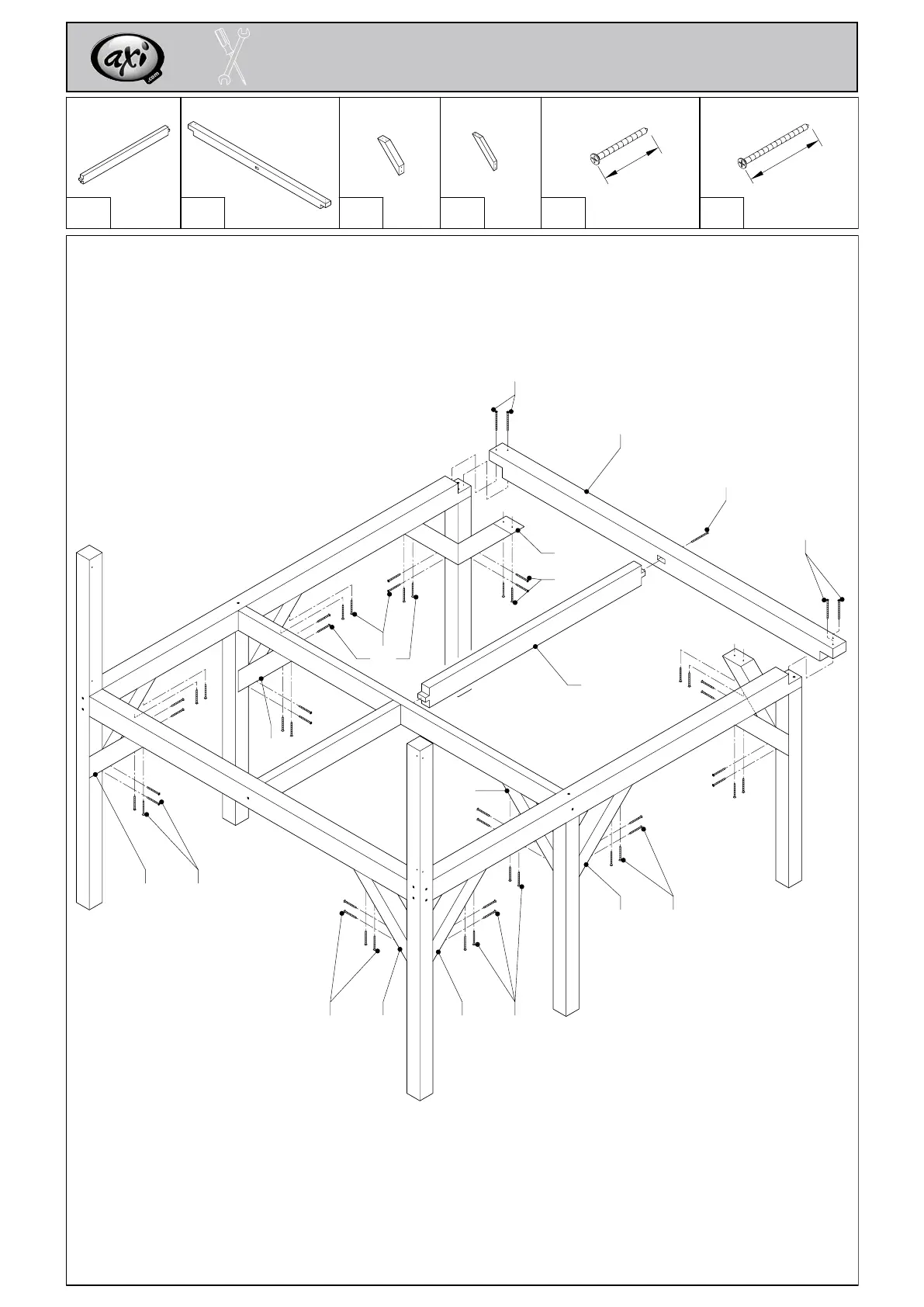 axi
.com