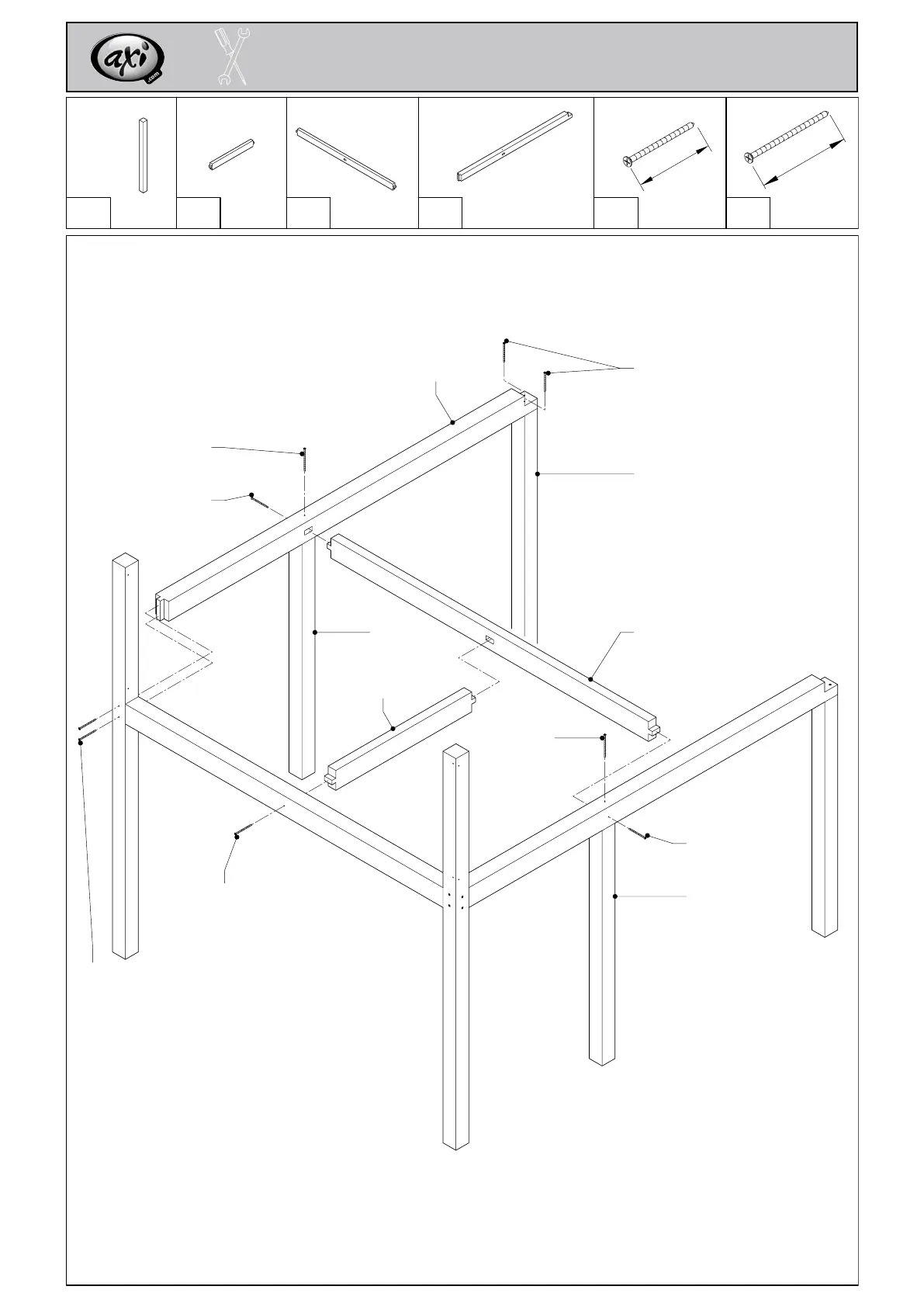 axi
.com