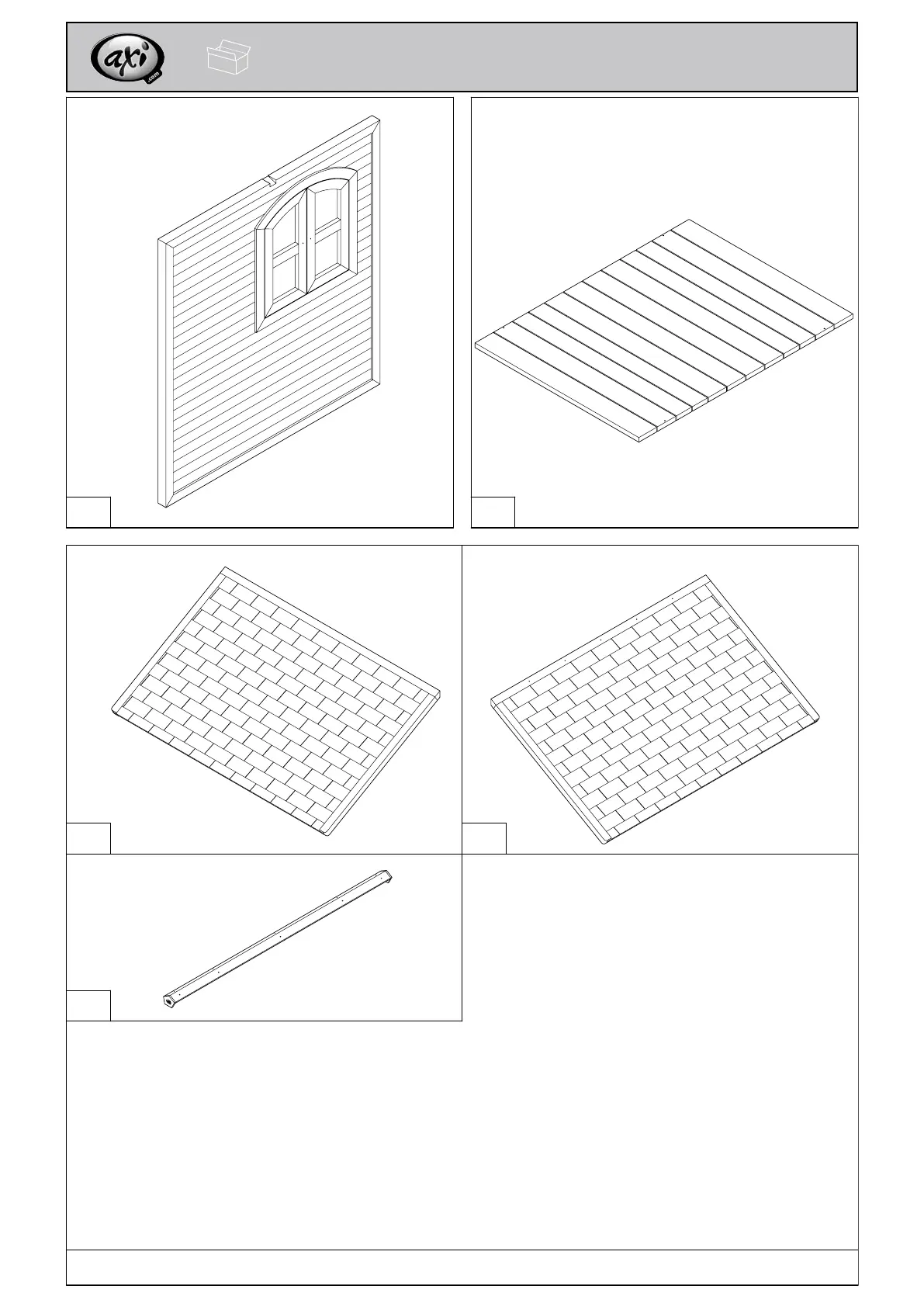 axi
.com