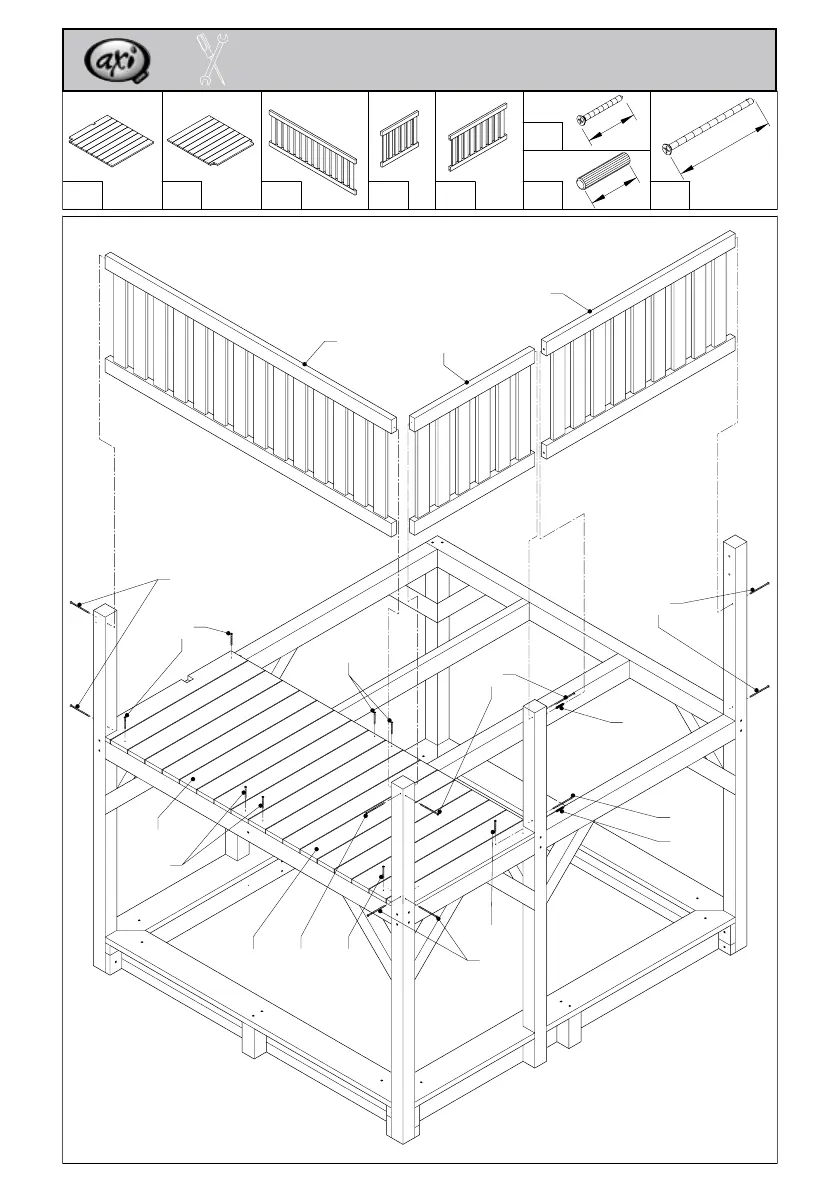 axi