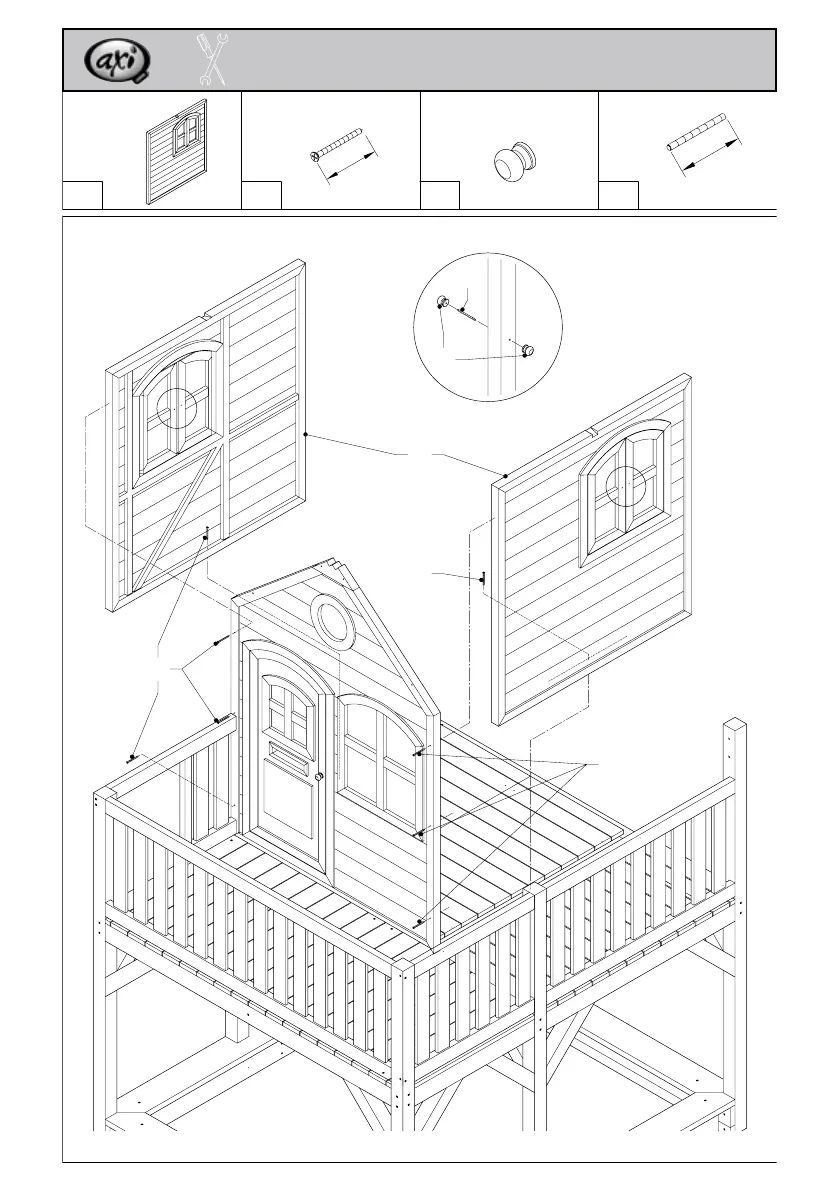 axi