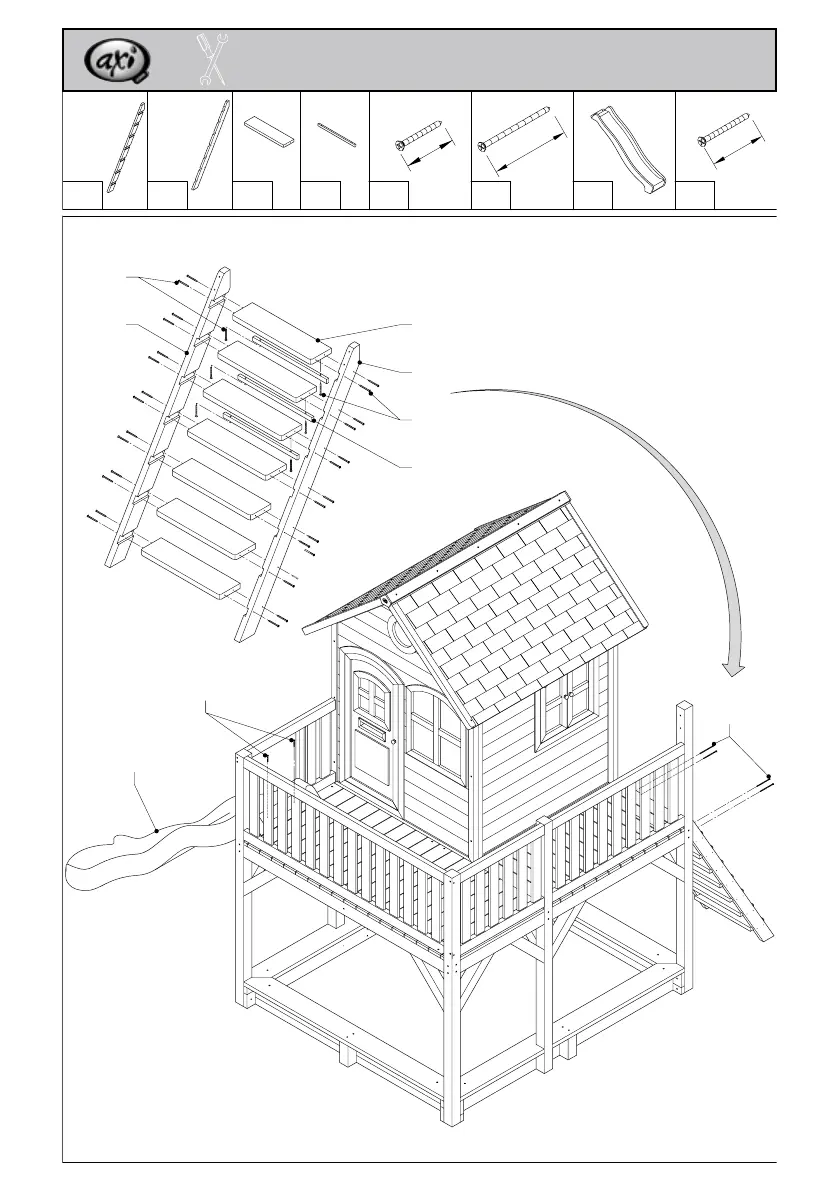 axi