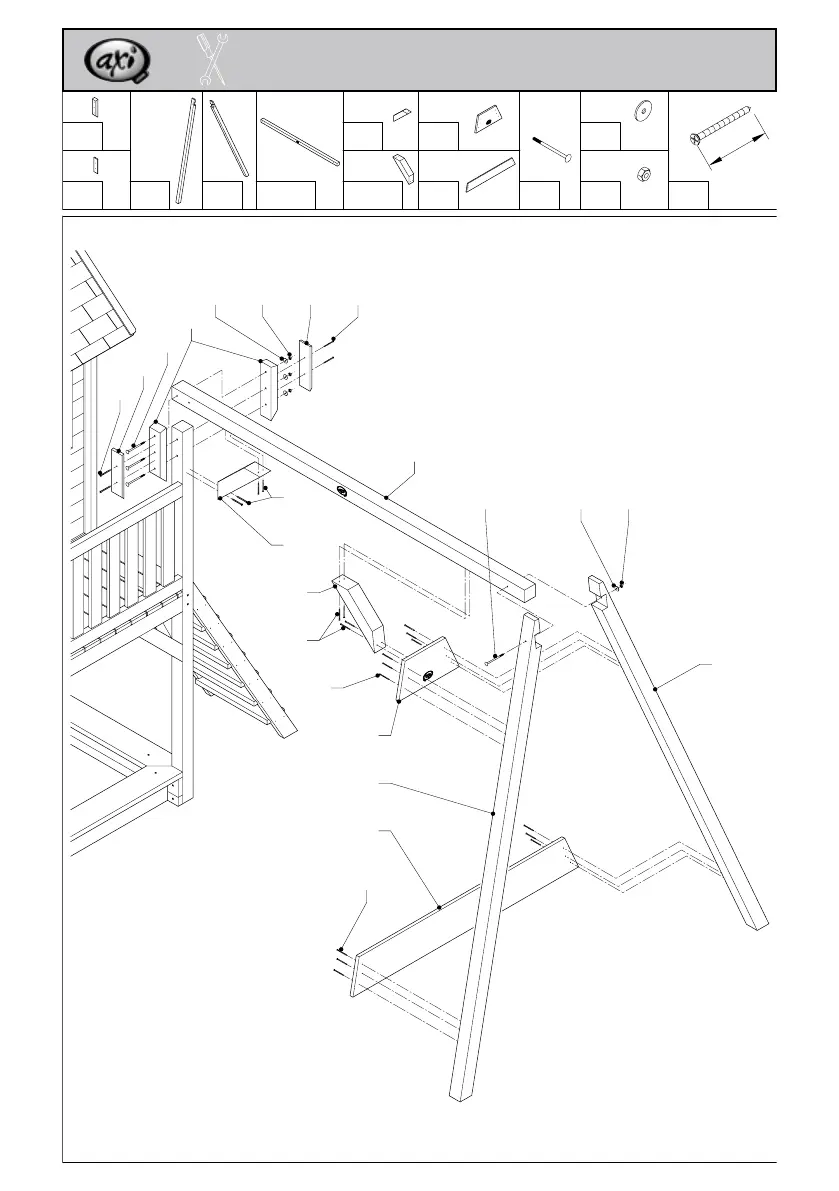 axi