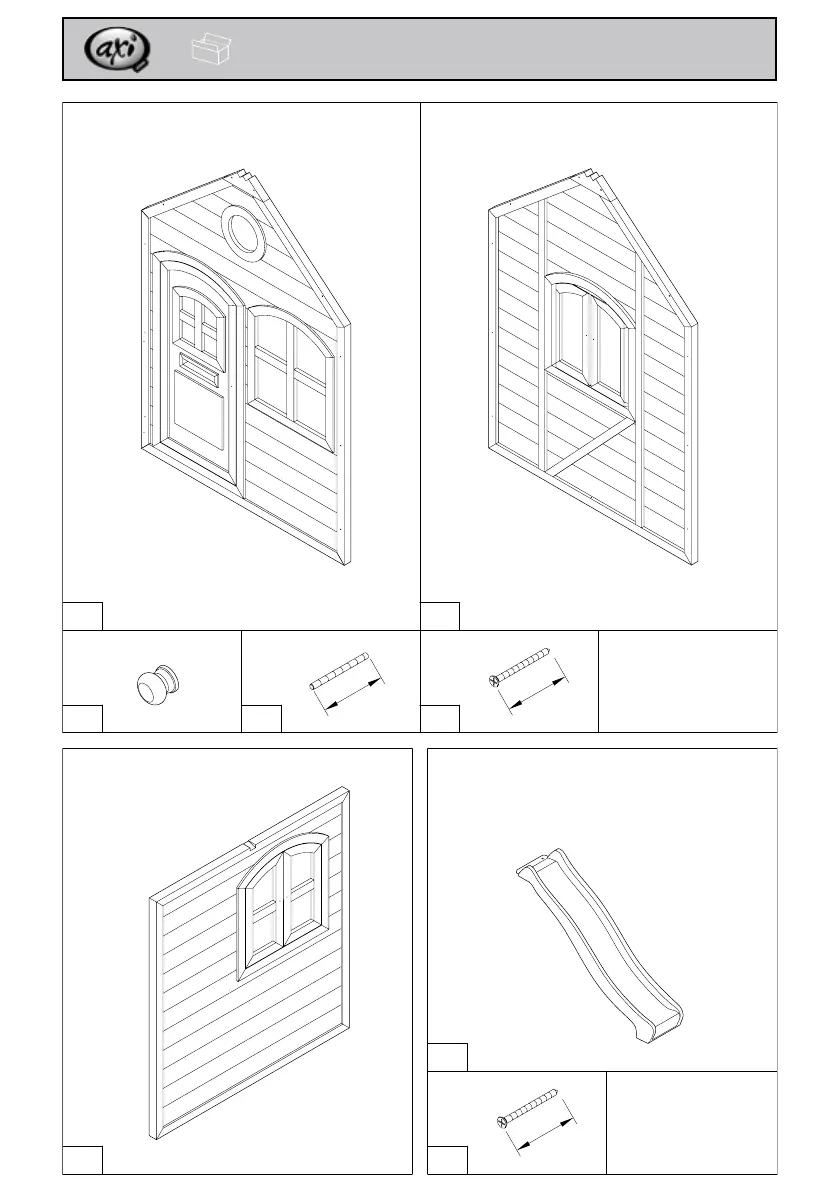 axi