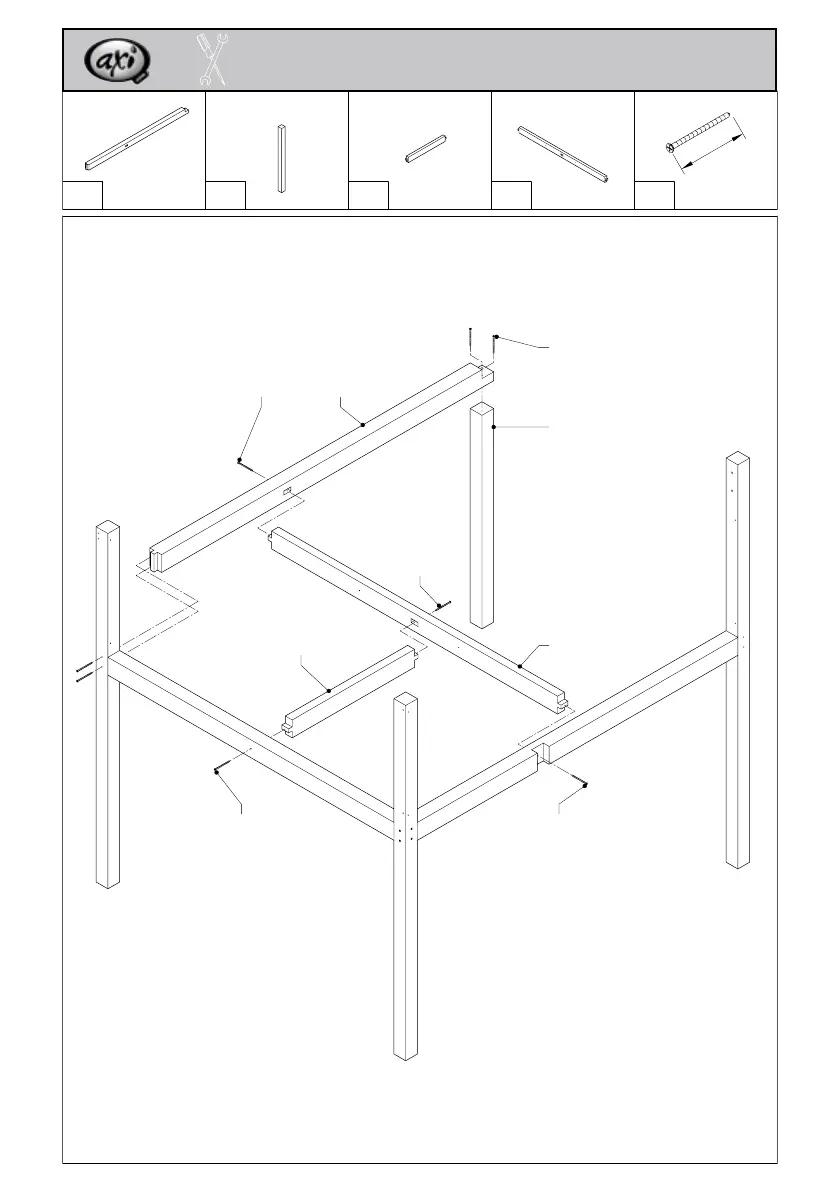 axi