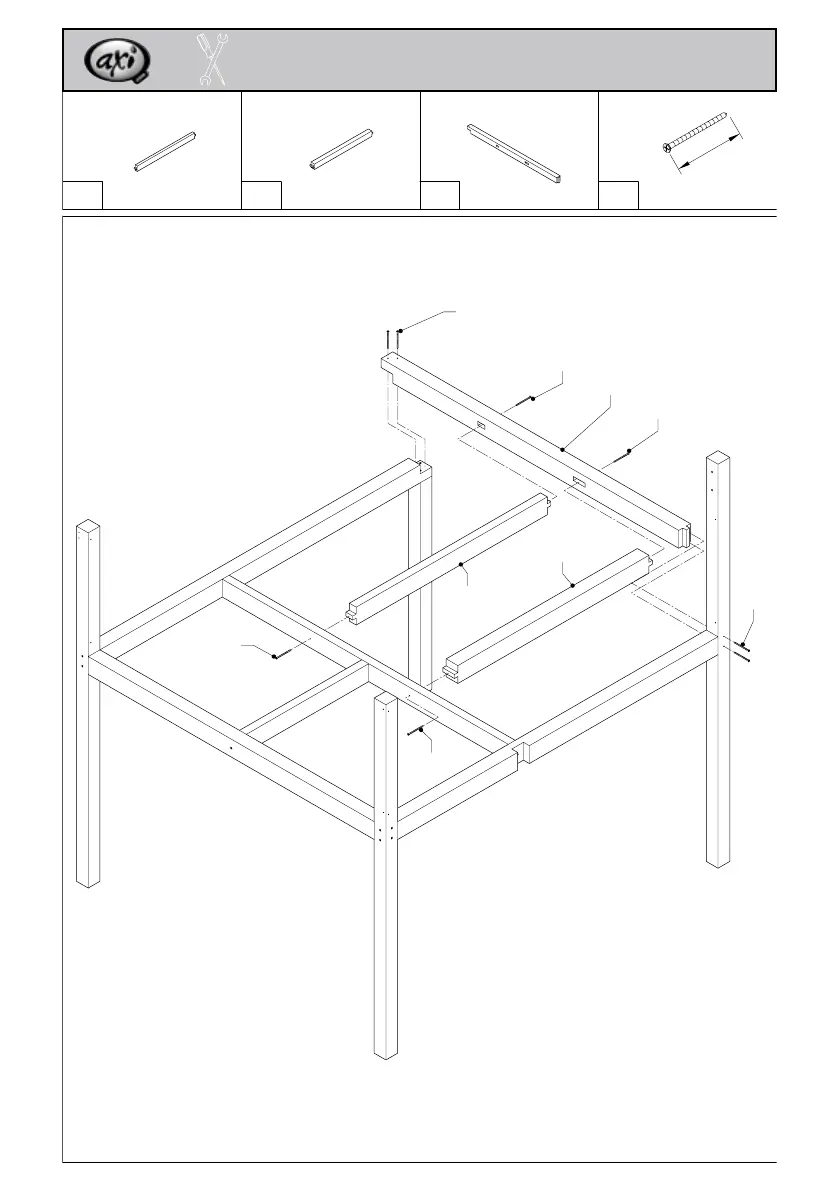 axi