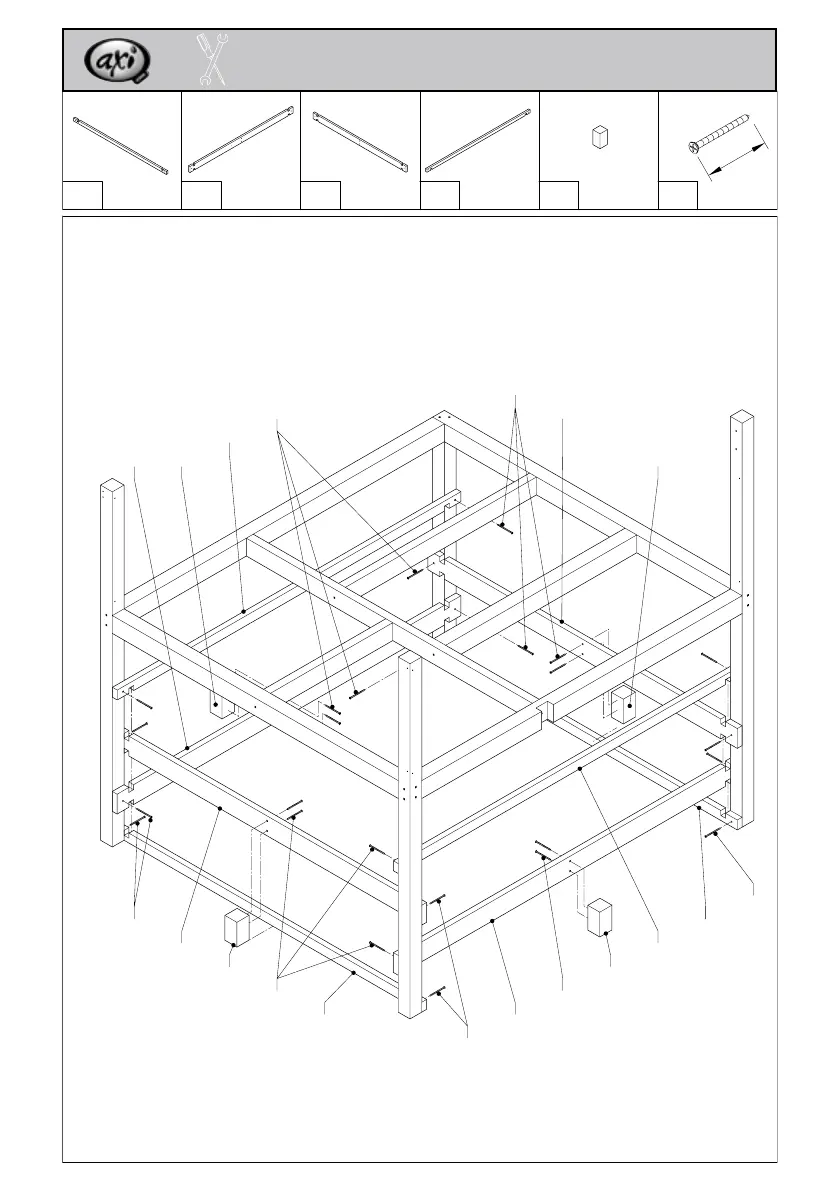 axi