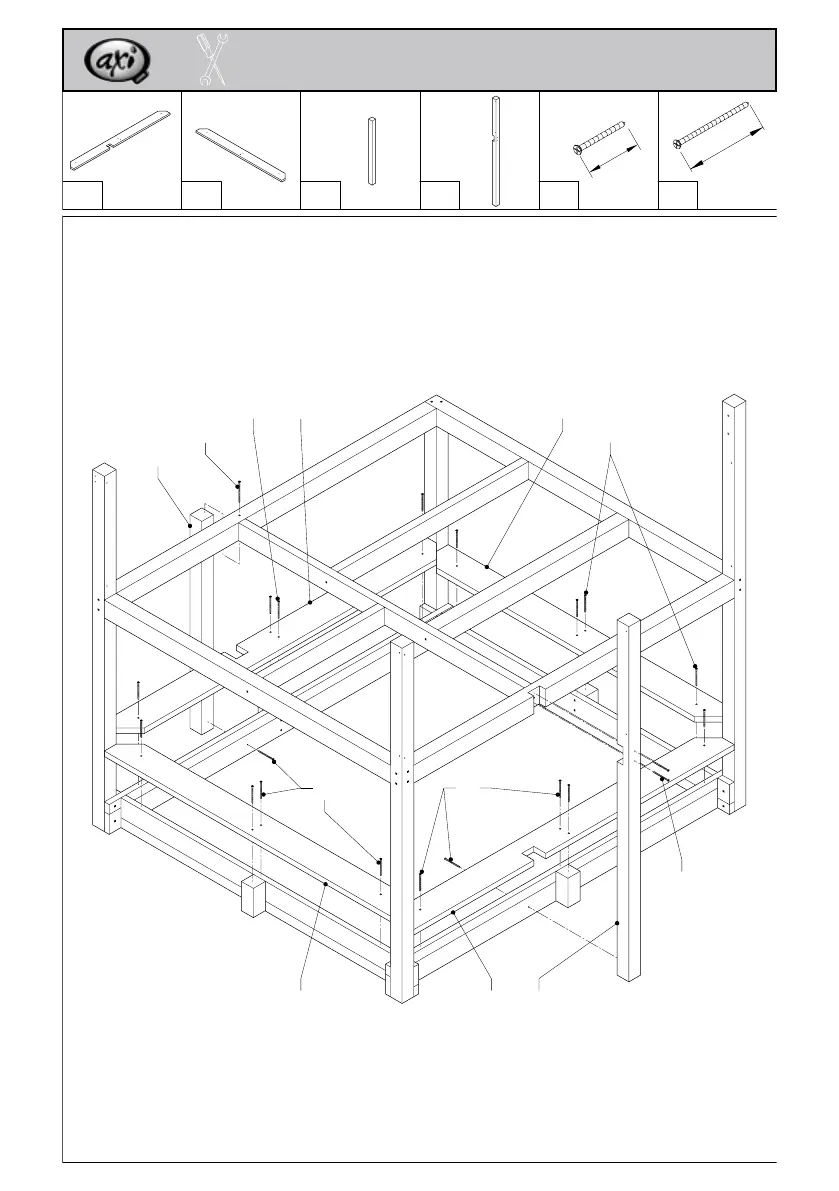 axi