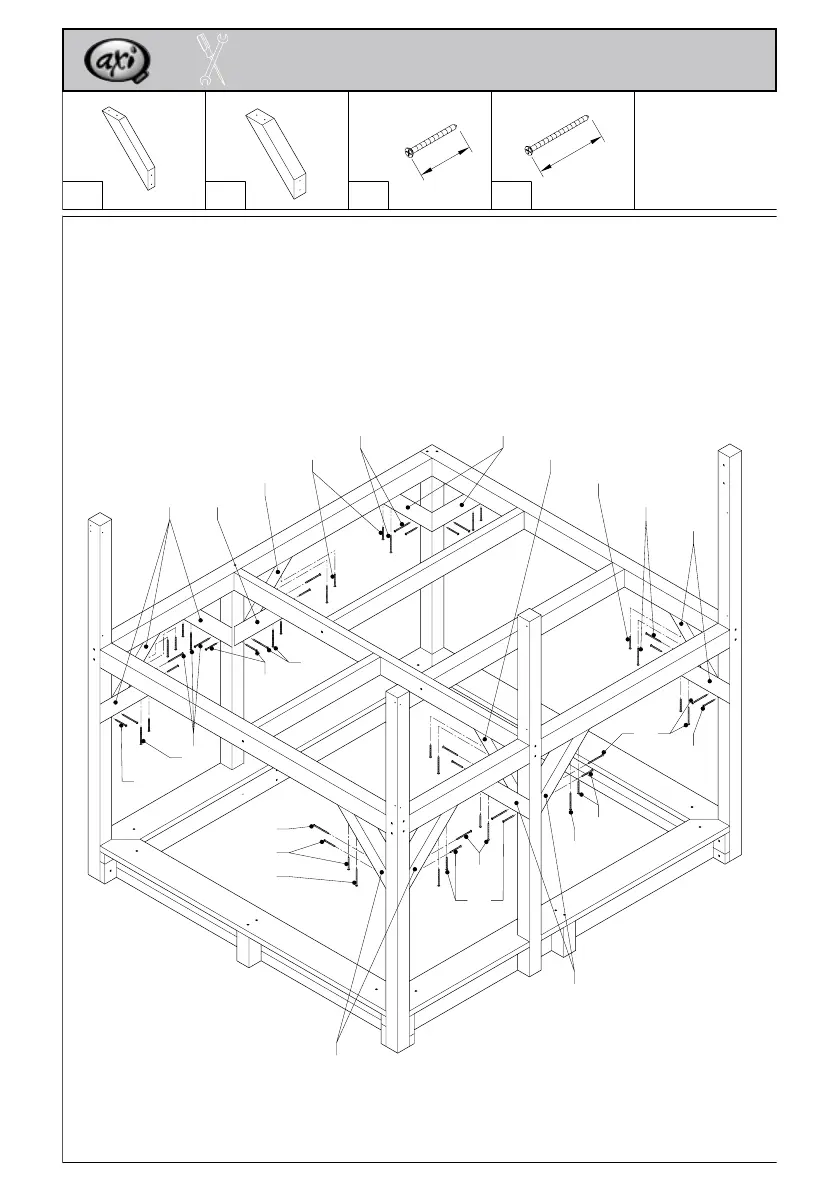 axi