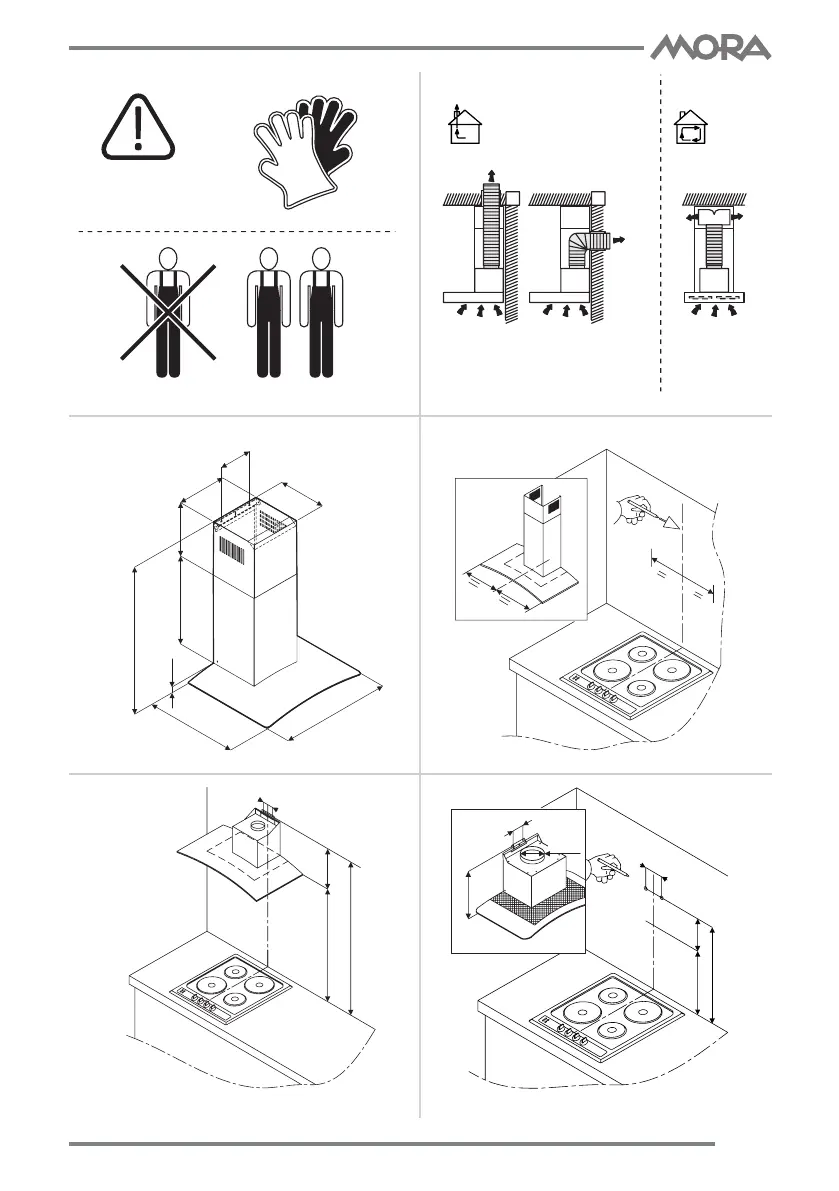 MORA