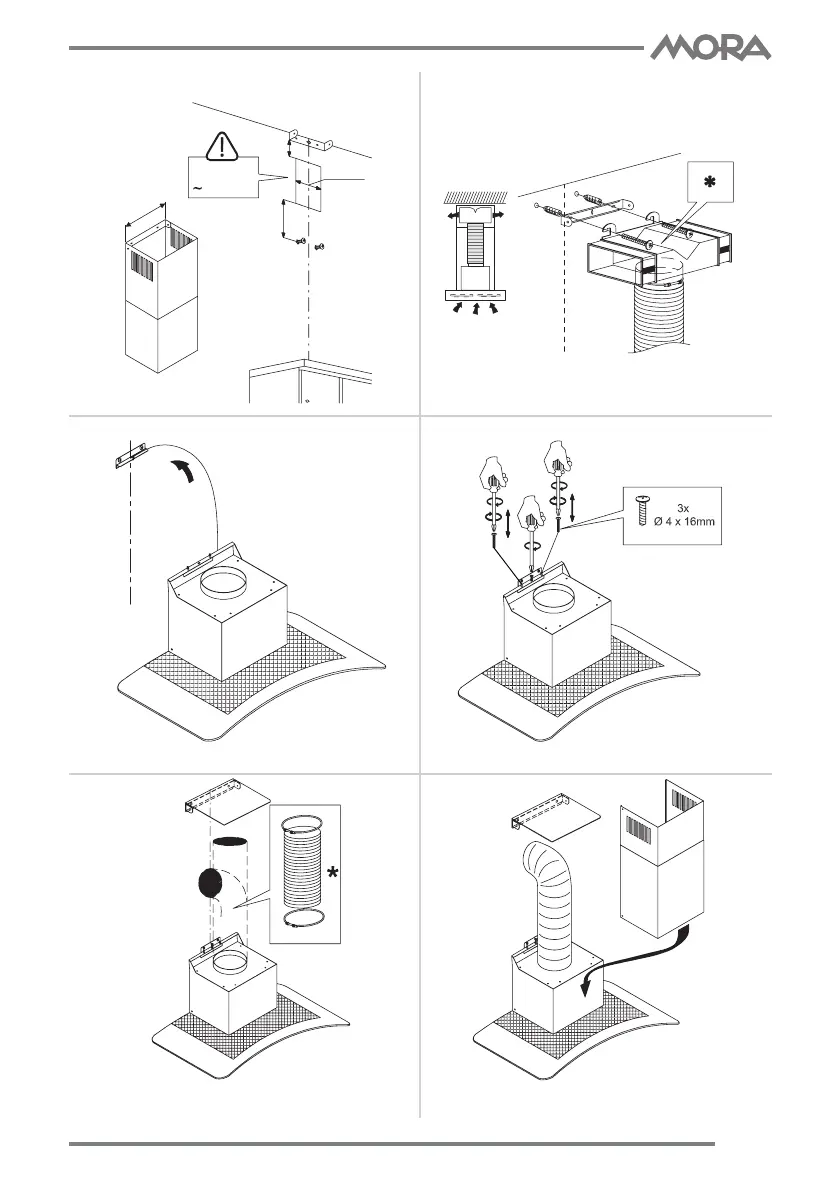 MORA

~

*

3x
Ø 4 x 16mm

*