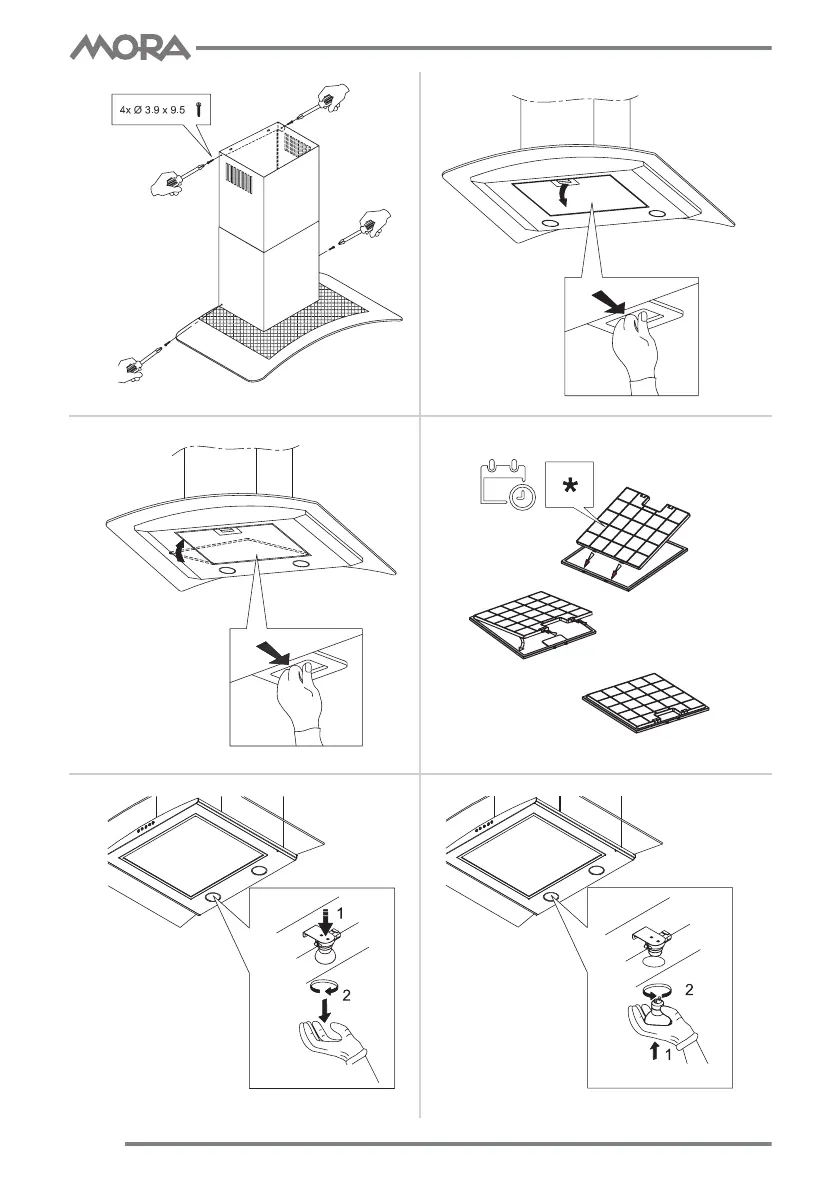 MORA

4x Ø 3.9 x 9.5

*

1

2

2

1