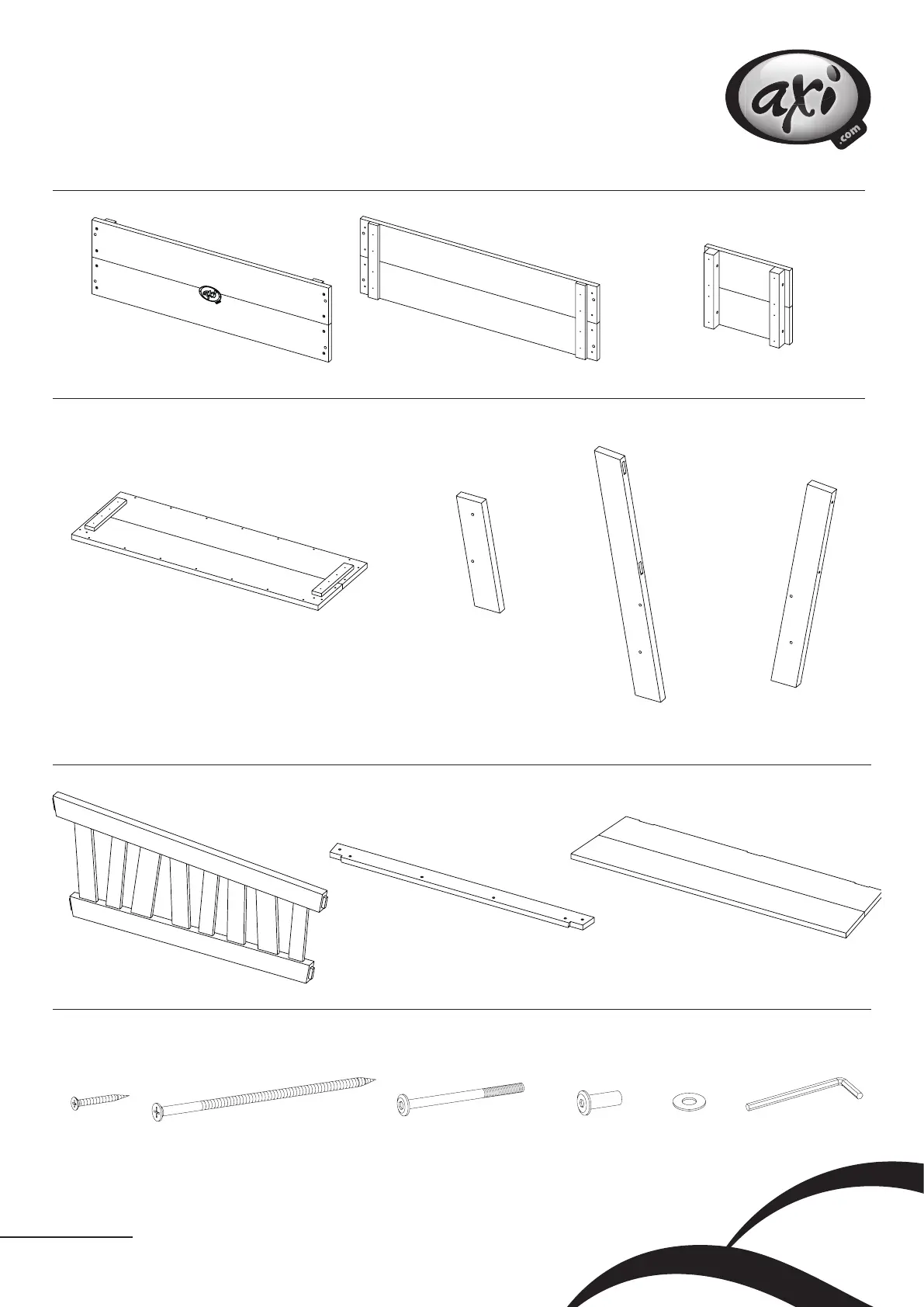 axi
.com