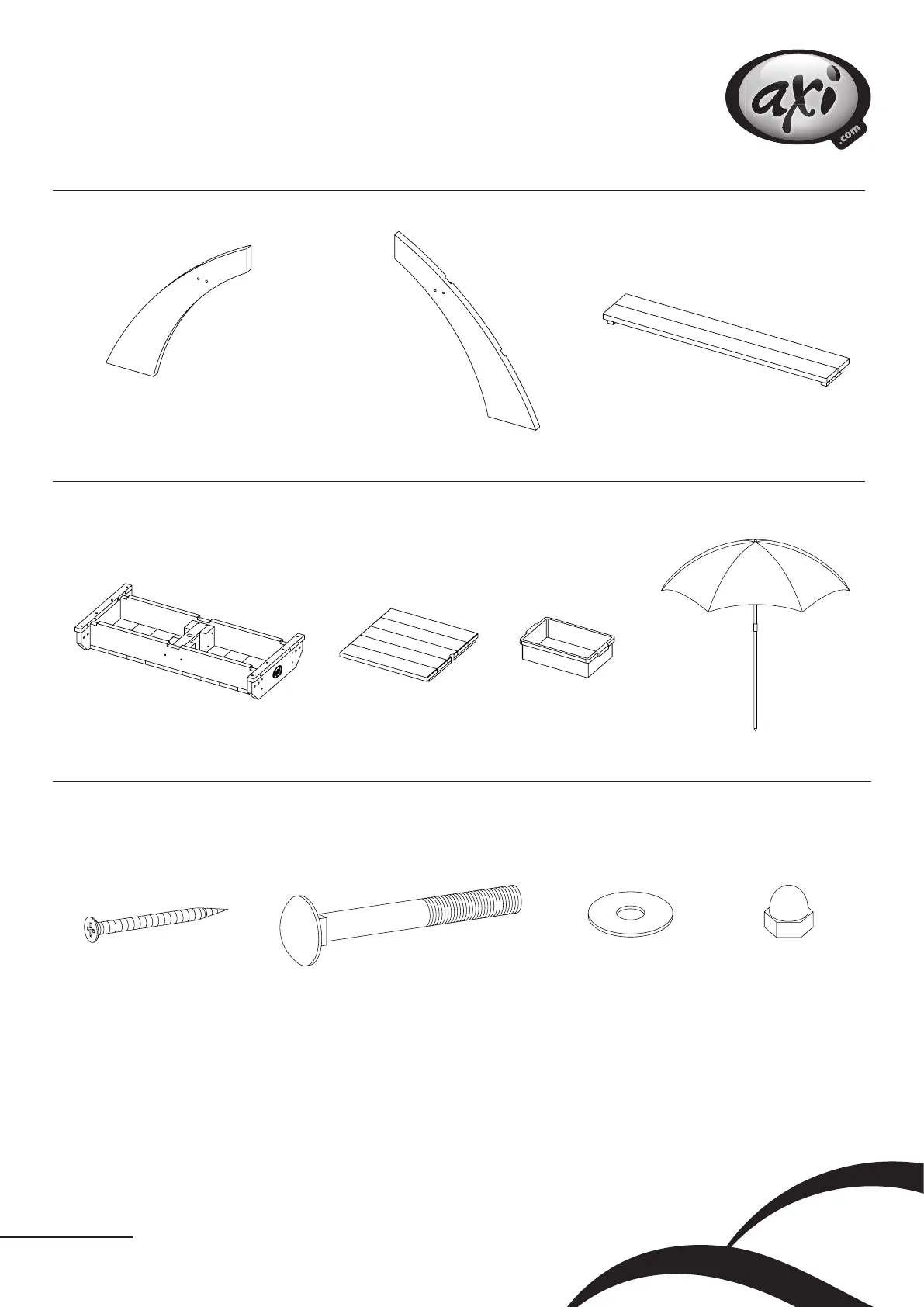 axi
.com