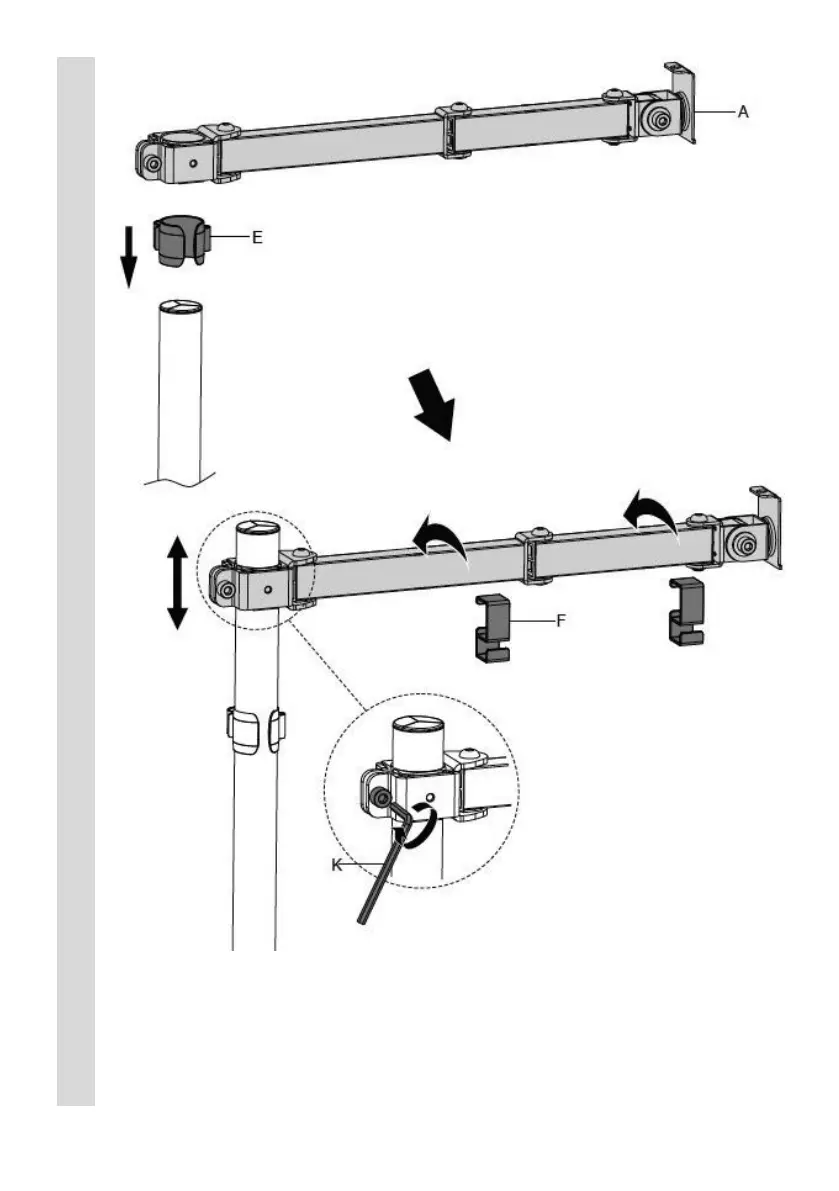 A

E

F

K