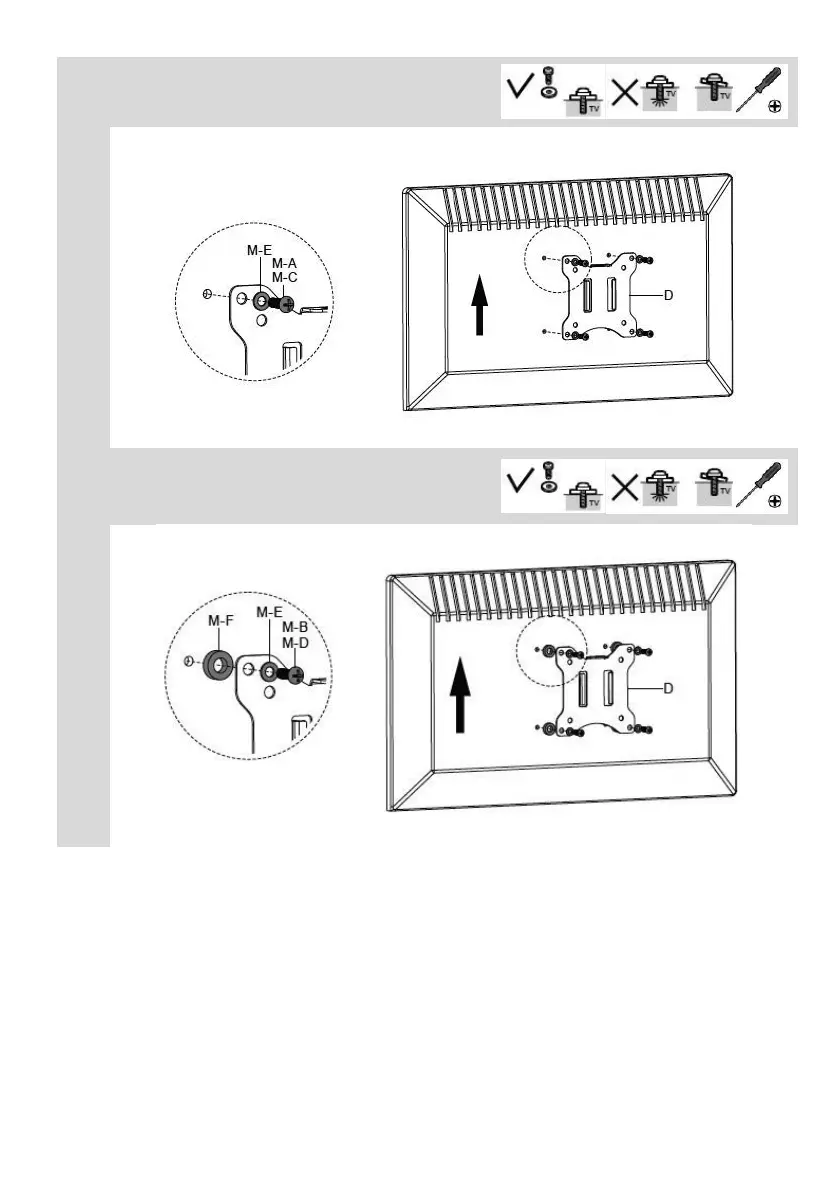 TV TV TV

M-E
M-A
M-C

D

TV TV TV

M-F
M-E
M-B
M-D

D