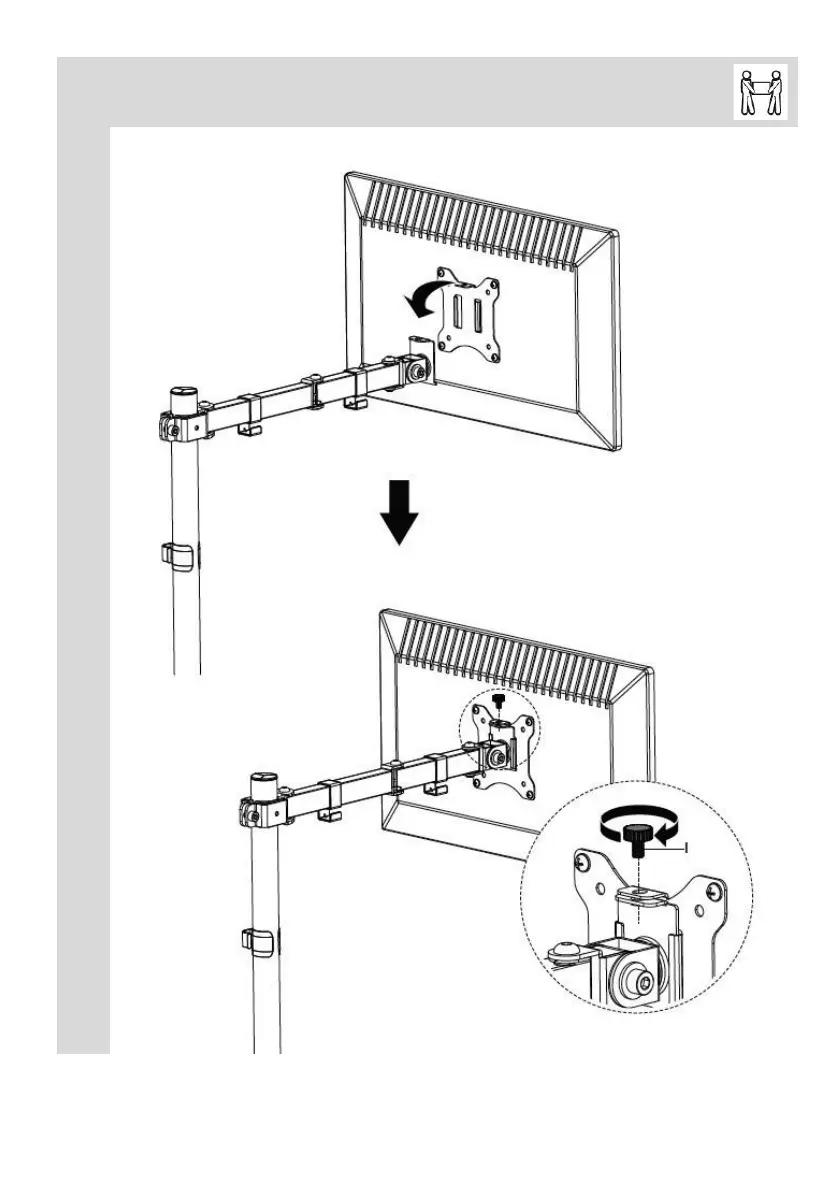 I