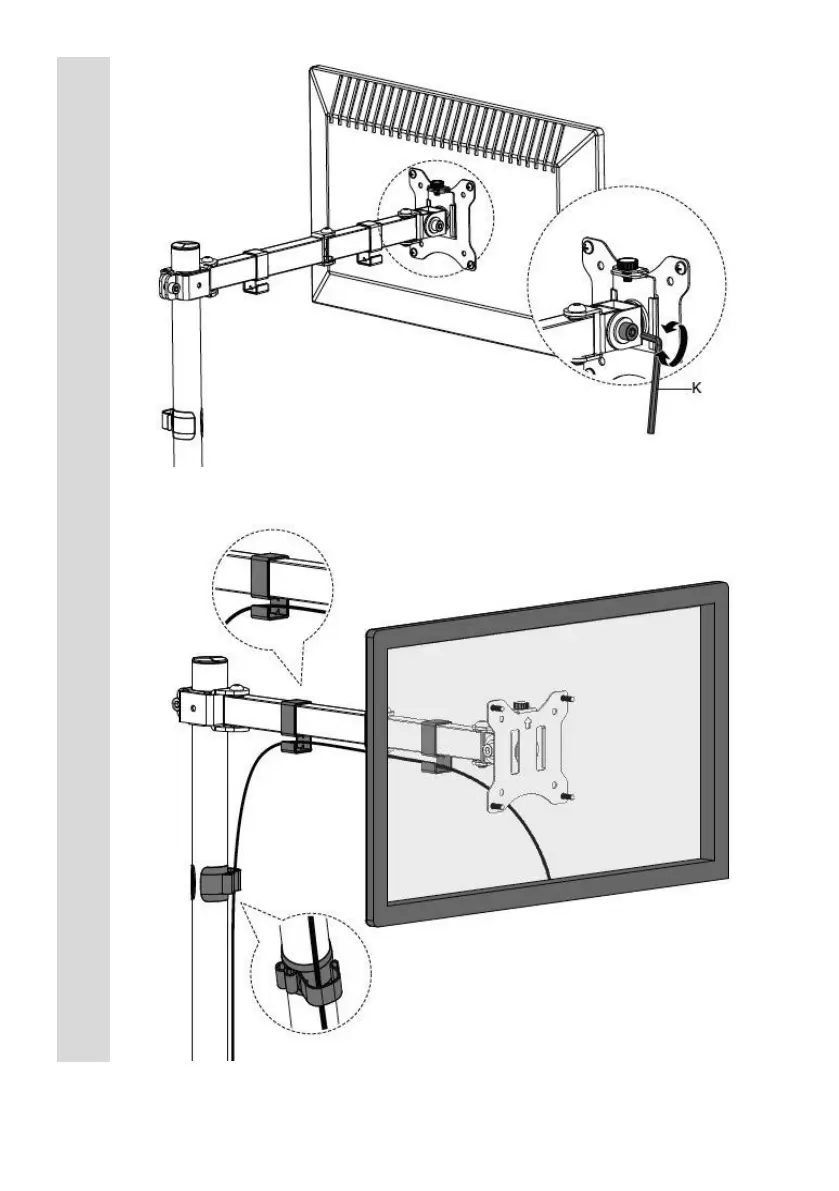 K