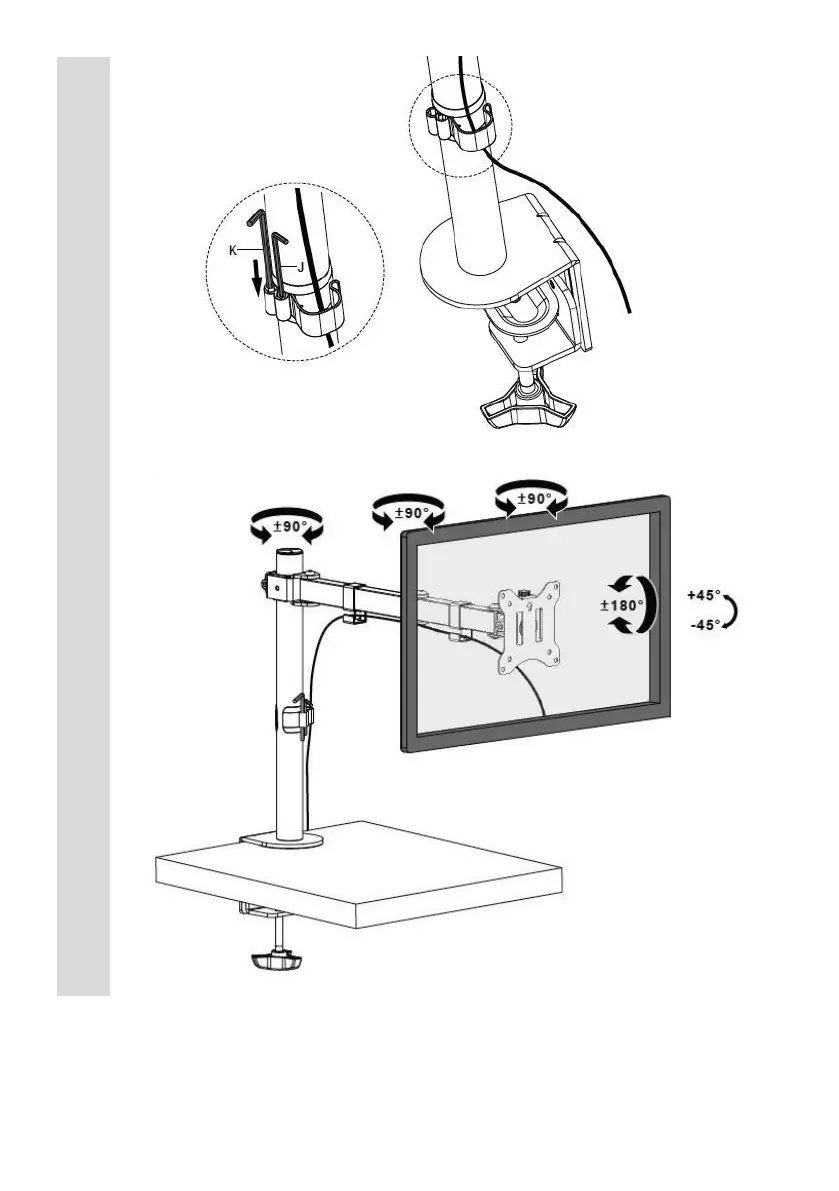 K
J

±90°
±90°
±90°
±180°
+45°
-45°