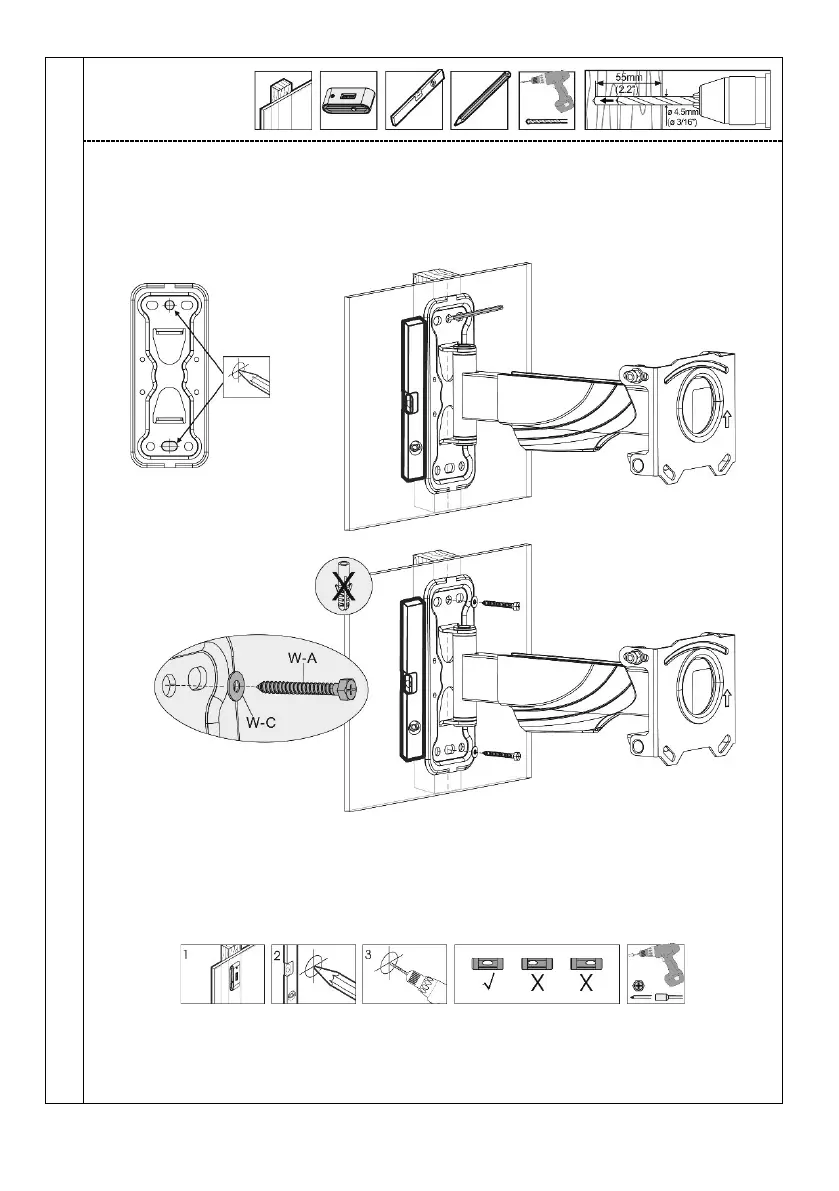 55mm
(2.2")
ø 4.5mm
(ø 3/16")

W-A
W-C

1
2
3
√
X
X