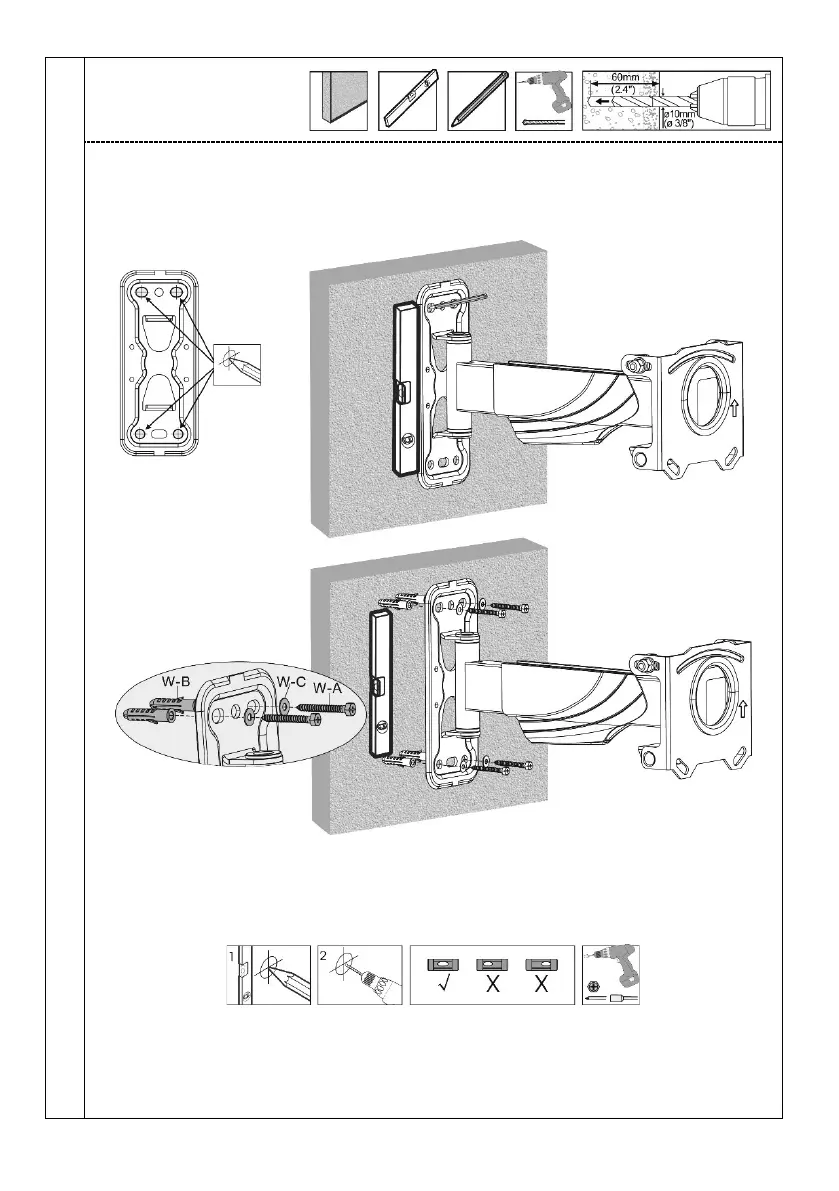 60mm
(2.4")
ø10mm
(ø 3/8")

W-B
W-C
W-A

1
2
√
X
X