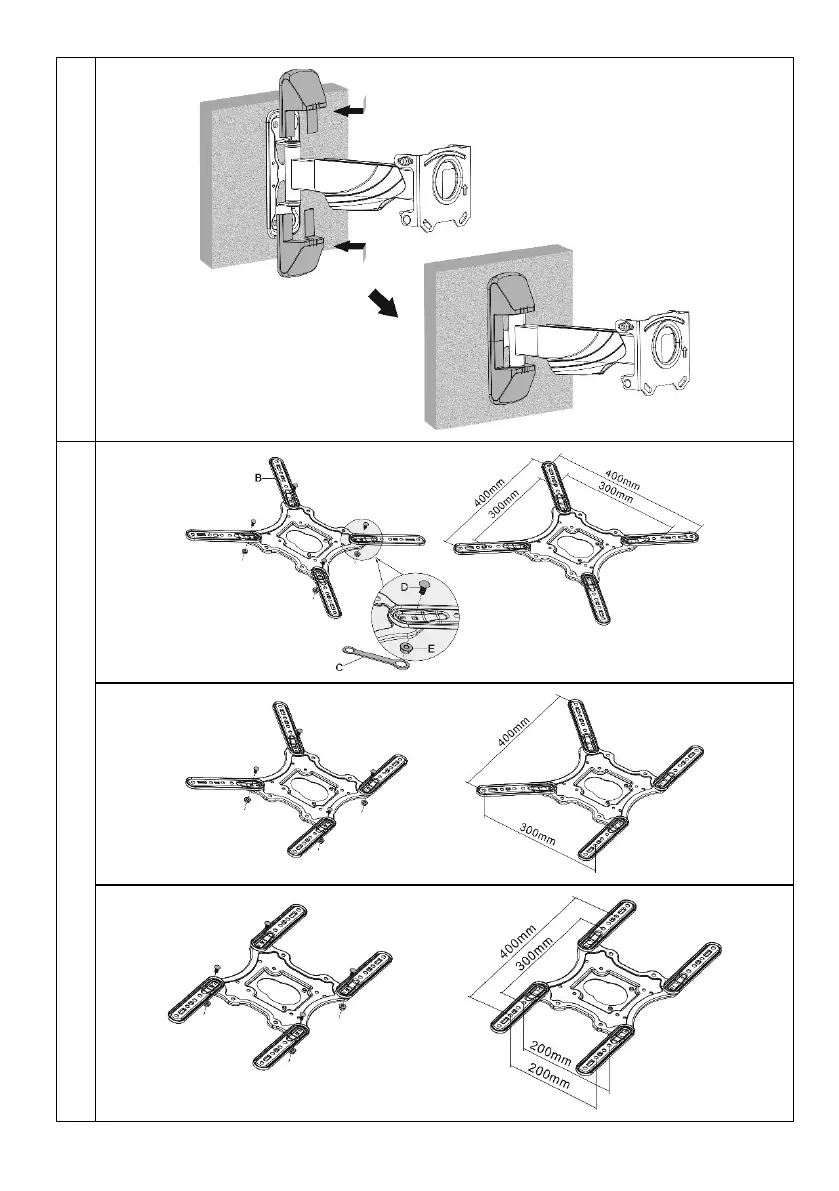 B

400mm
300mm
400mm
300mm

D
E
C

400mm
300mm

400mm
300mm
200mm
200mm