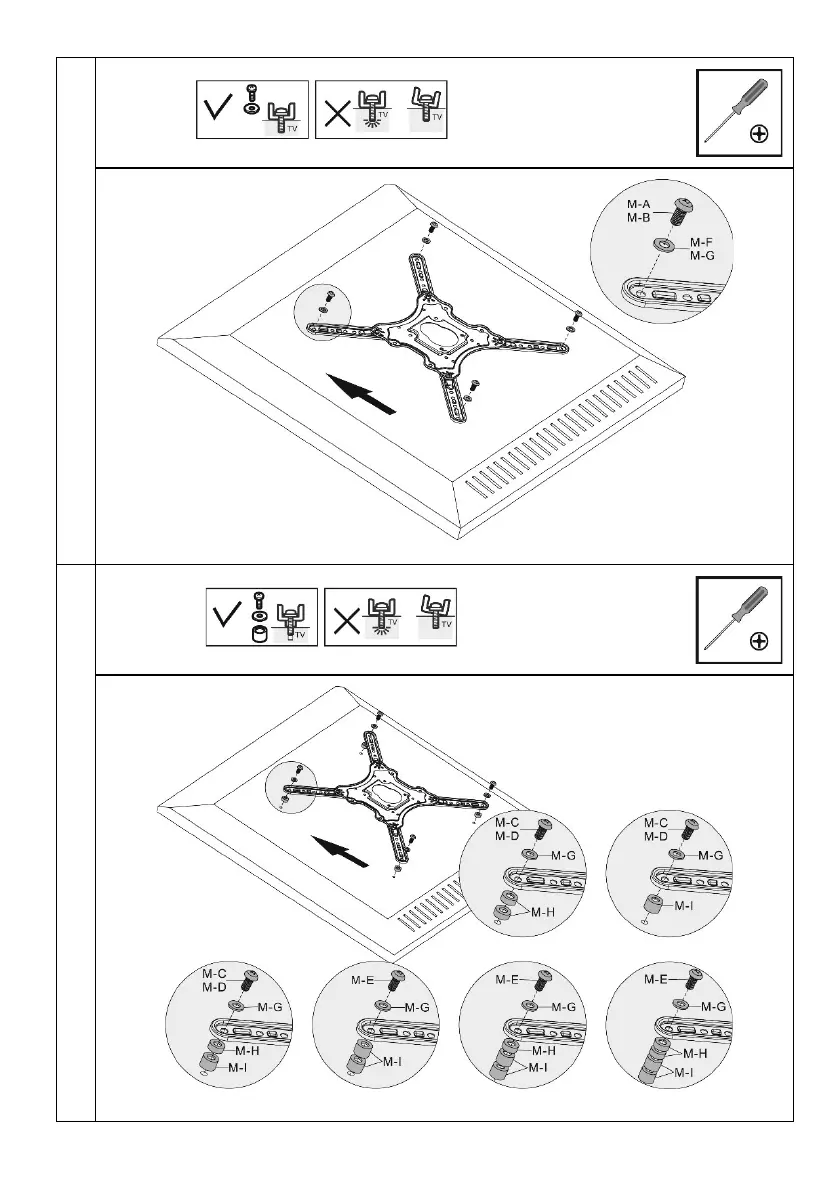 TV TV TV

M-A
M-B
M-F
M-G

TV TV TV

M-C
M-D
M-G
M-H

M-C
M-D
M-G
M-I

M-C
M-D
M-G
M-H
M-I

M-E
M-G
M-I

M-E
M-G
M-H
M-I

M-E
M-G
M-H
M-I