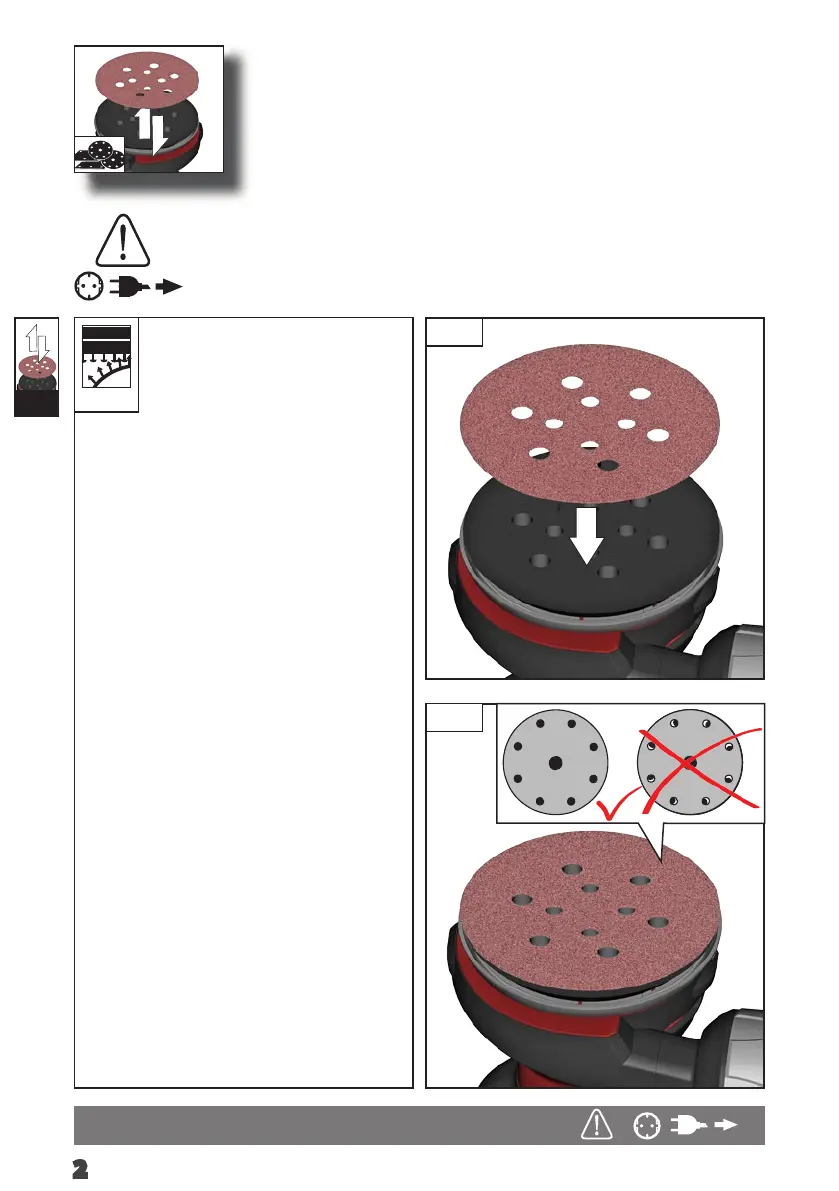 2