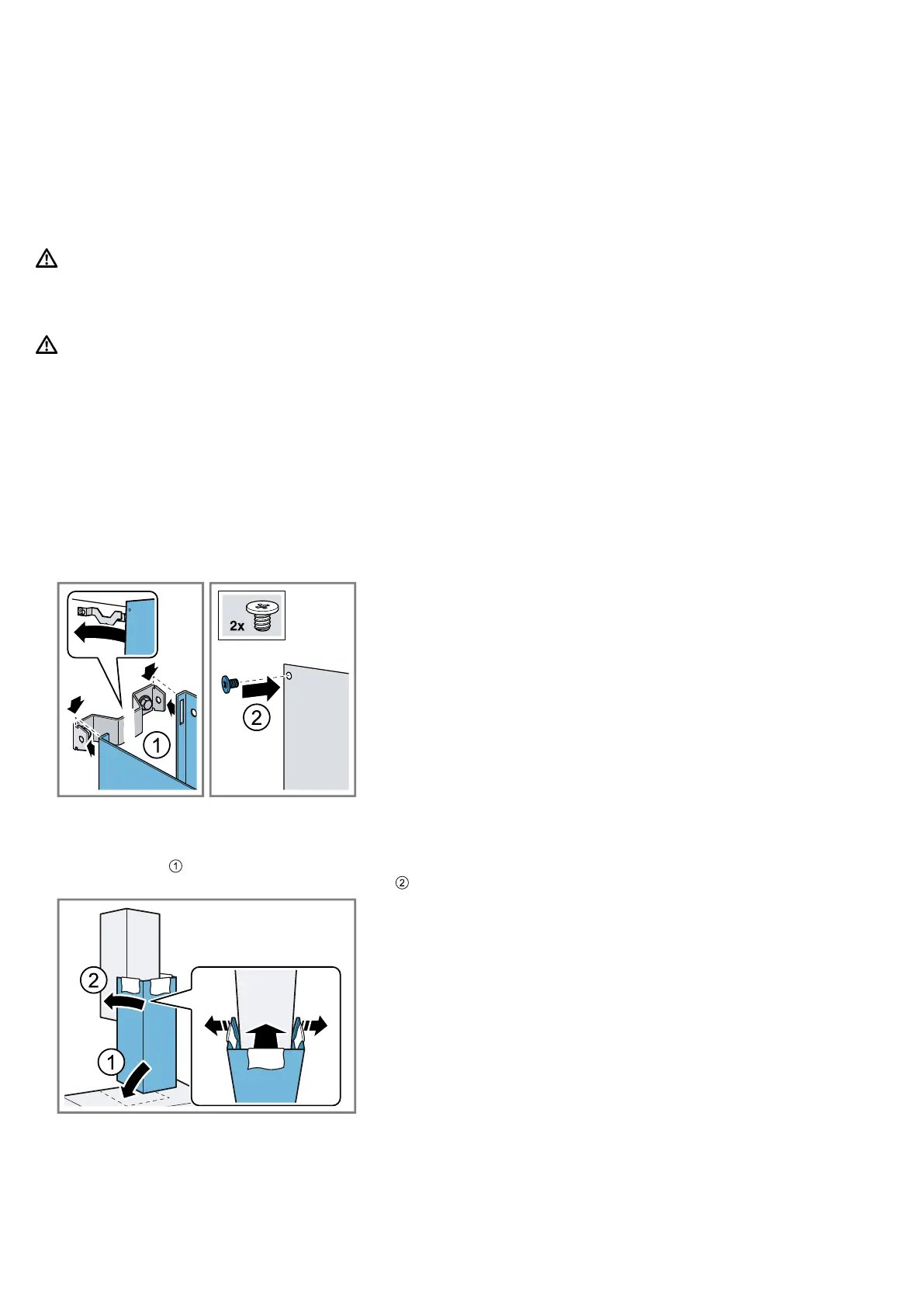 2x
2
1
1
2
2
1